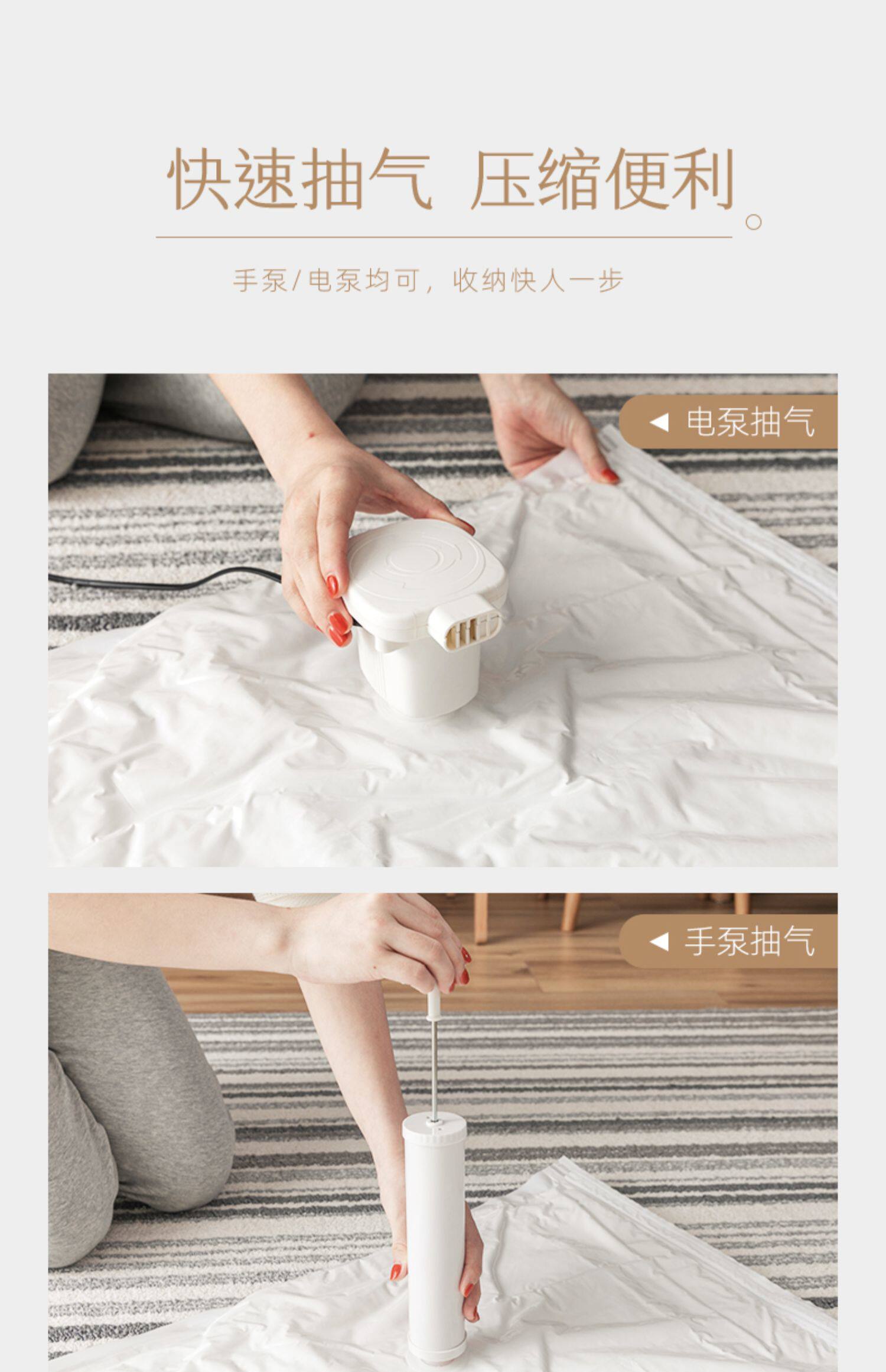 快速抽气 压缩便利。

手泵/电泵均可，收纳快人一步

◀ 电泵抽气

◀ 手泵抽气