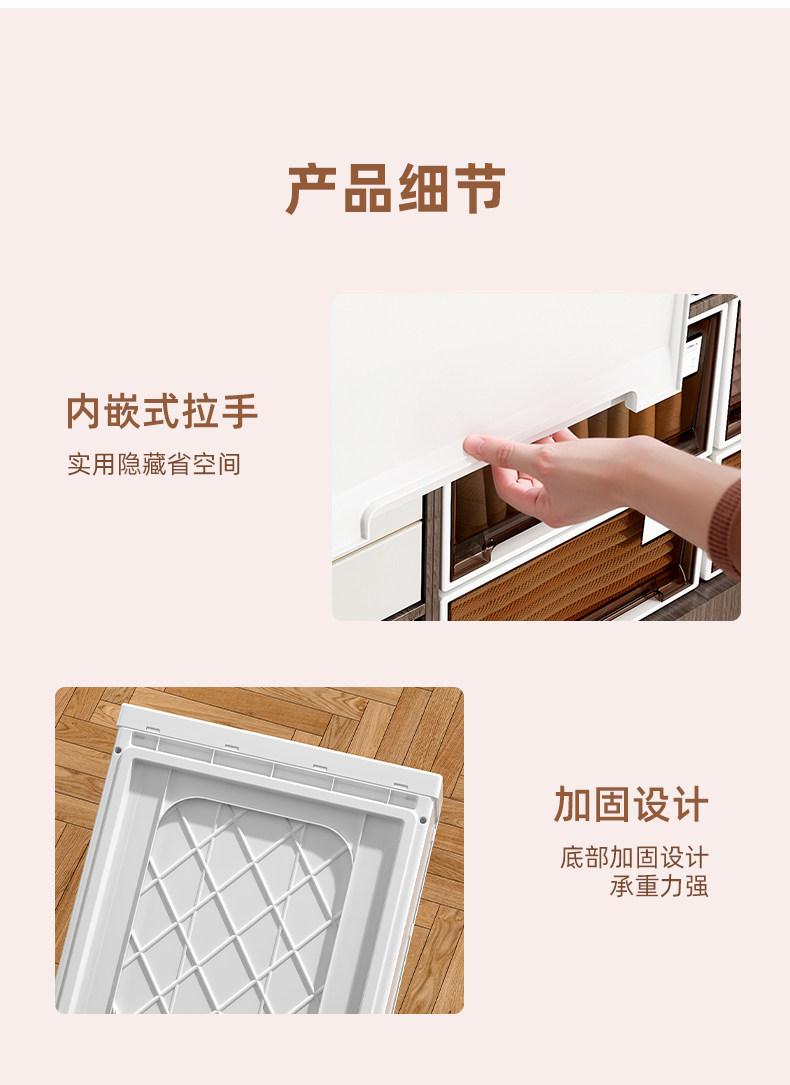 产品细节

内嵌式拉手

实用隐藏省空间

加固设计

底部加固设计
承重力强