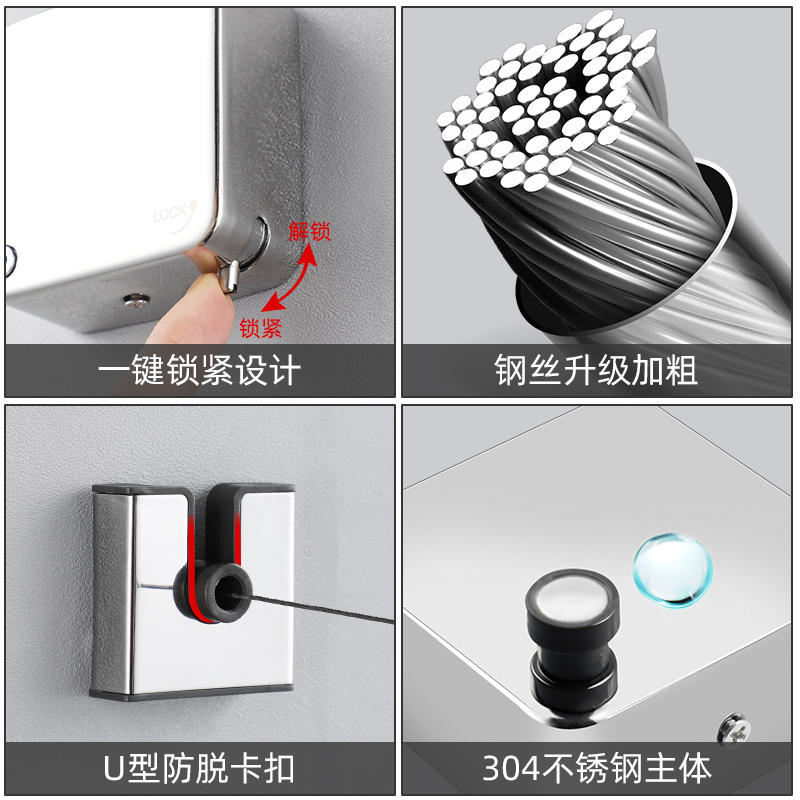 LOCK

解锁

锁紧

一键锁紧设计

钢丝升级加粗

U型防脱卡扣

304不锈钢主体