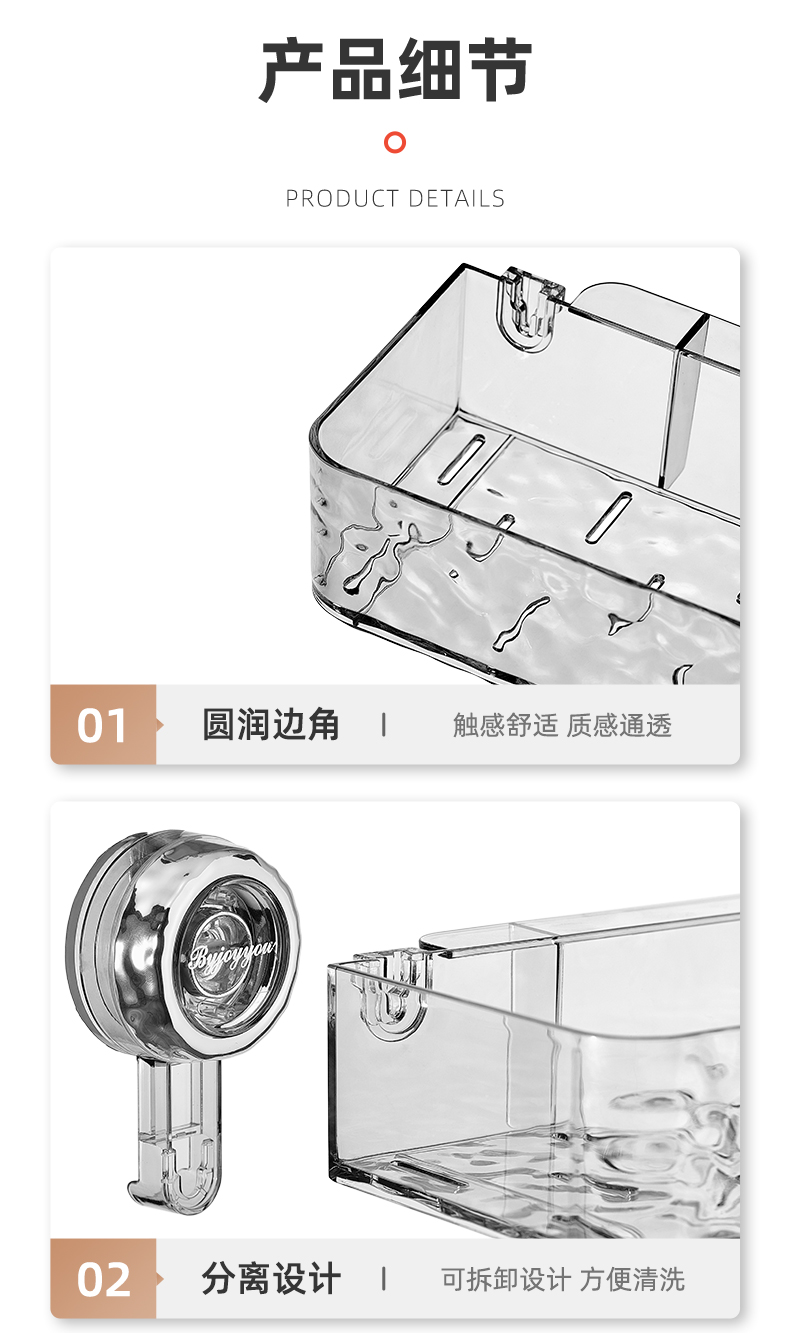 产品细节

PRODUCT DETAILS

01 圆润边角 | 触感舒适 质感通透

Byjoyyou

02 分离设计 | 可拆卸设计 方便清洗