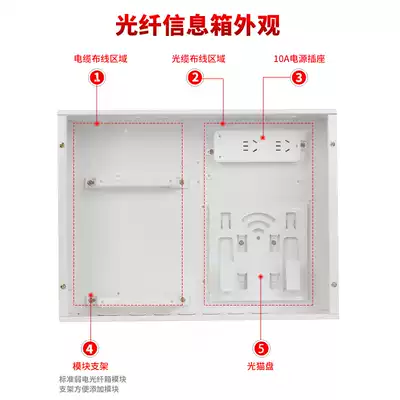 光纤信息箱外观

电缆布线区域

1

光缆布线区域

2

10A电源插座

3

4

模块支架

标准弱电光纤箱模块支架方便添加模块

5

光猫盘