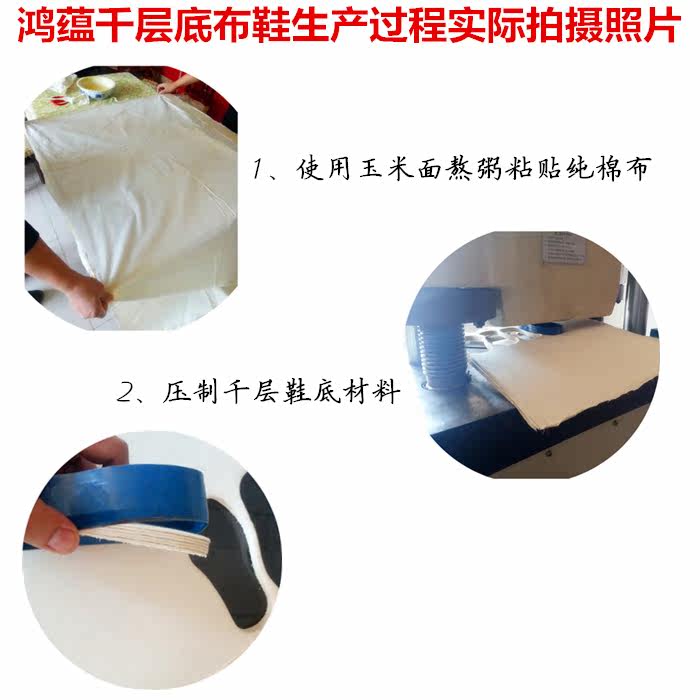 鸿蕴千层底布鞋生产过程实际拍摄照片

1、使用玉米面熬粥粘贴纯棉布

2、压制千层鞋底材料