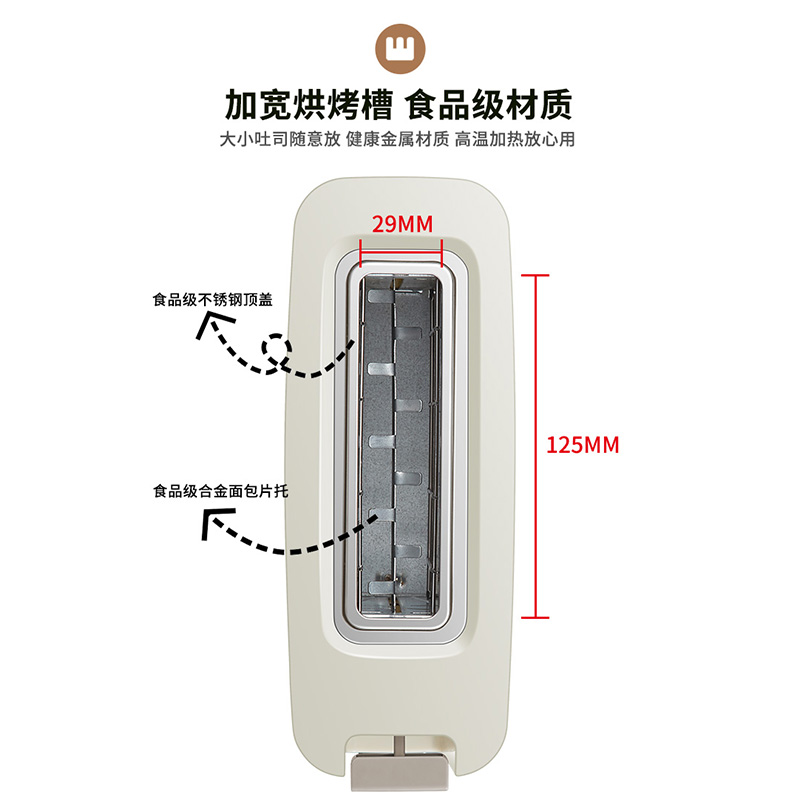 加宽烘烤槽 食品级材质

大小吐司随意放 健康金属材质 高温加热放心用

29MM

食品级不锈钢顶盖

125MM

食品级合金面包片托