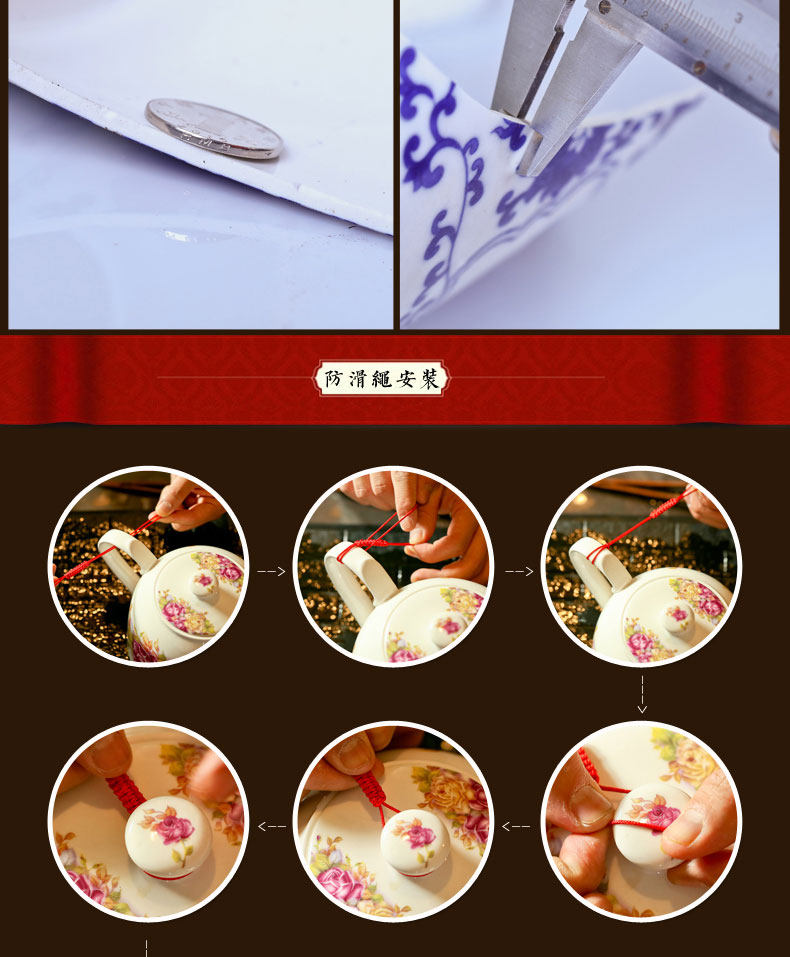 防滑繩安裝