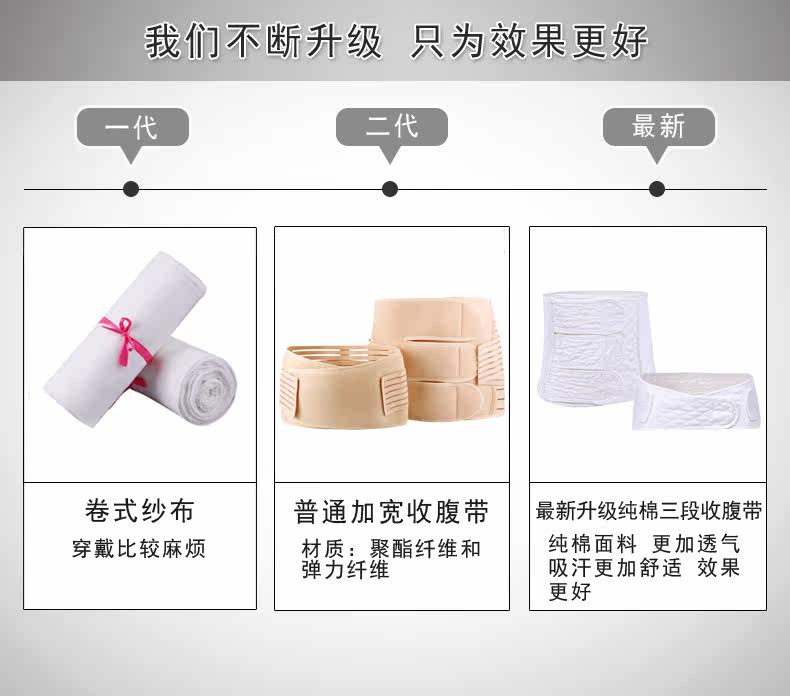 我们不断升级 只为效果更好

一代

二代

最新

卷式纱布
穿戴比较麻烦

普通加宽收腹带
材质：聚酯纤维和弹力纤维

最新升级纯棉三段收腹带
纯棉面料 更加透气 吸汗更加舒适 效果更好