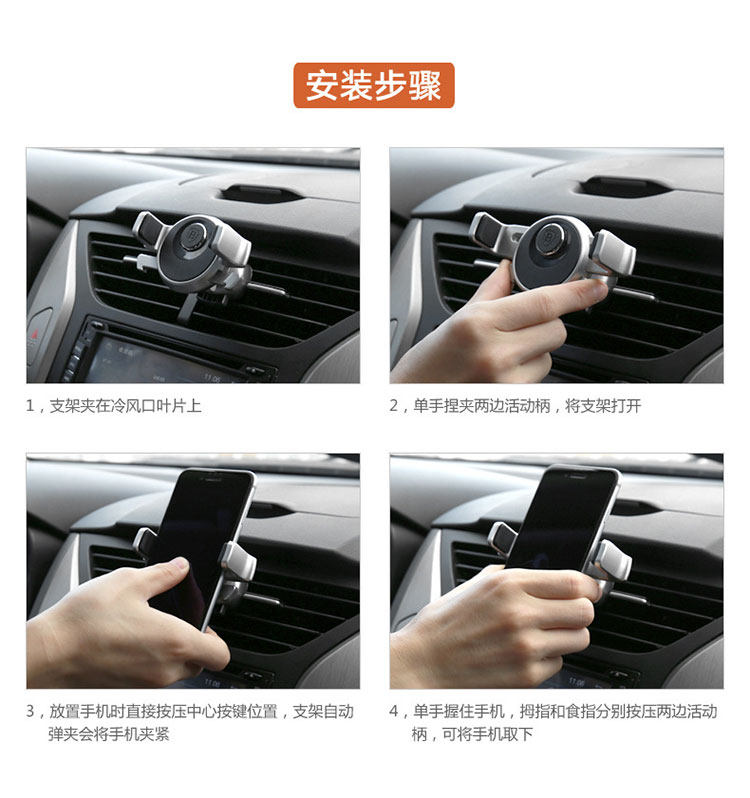 安装步骤

1，支架夹在冷风口叶片上

2，单手捏夹两边活动柄，将支架打开

3，放置手机时直接按压中心按键位置，支架自动弹夹会将手机夹紧

4，单手握住手机，拇指和食指分别按压两边活动柄，可将手机取下