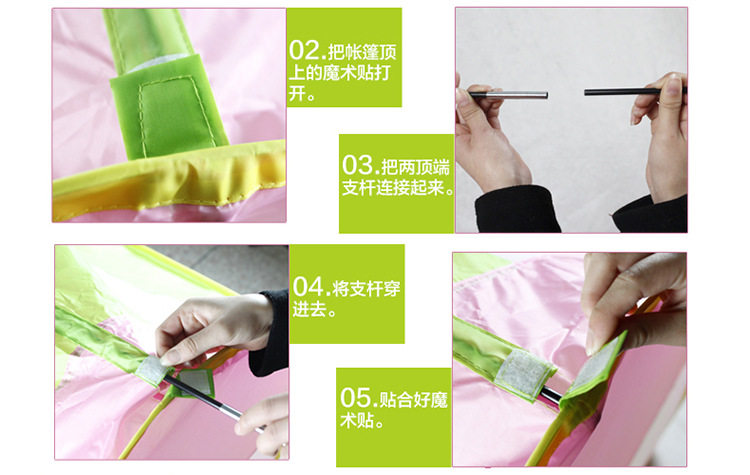 02.把帐篷顶上的魔术贴打开。

03.把两顶端支杆连接起来。

04.将支杆穿进去。

05.贴合好魔术贴。