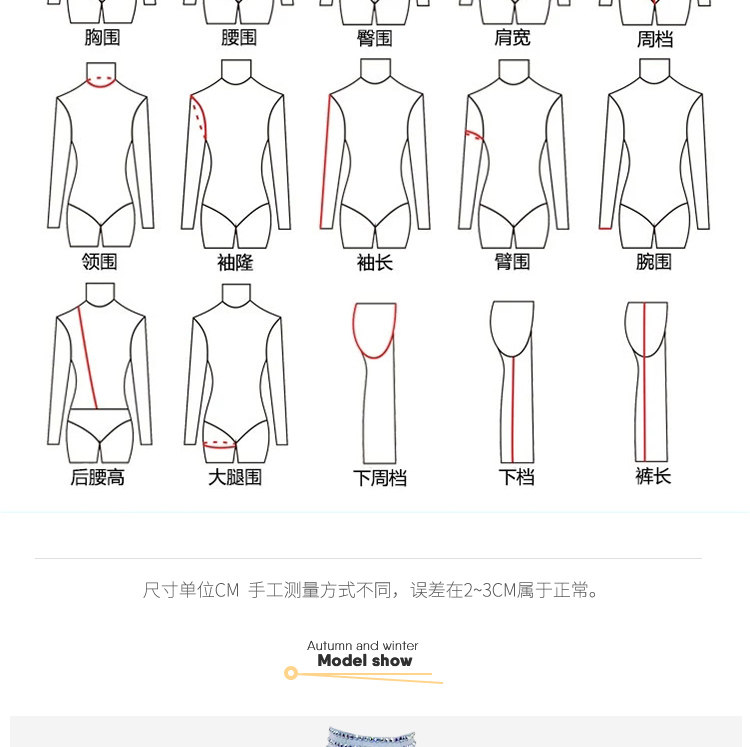 胸围 腰围 臀围 肩宽 周档

领围 袖隆 袖长 臂围 腕围

后腰高 大腿围 下周档 下档 裤长

尺寸单位CM 手工测量方式不同，误差在2~3CM属于正常。

Autumn and winter
Model show