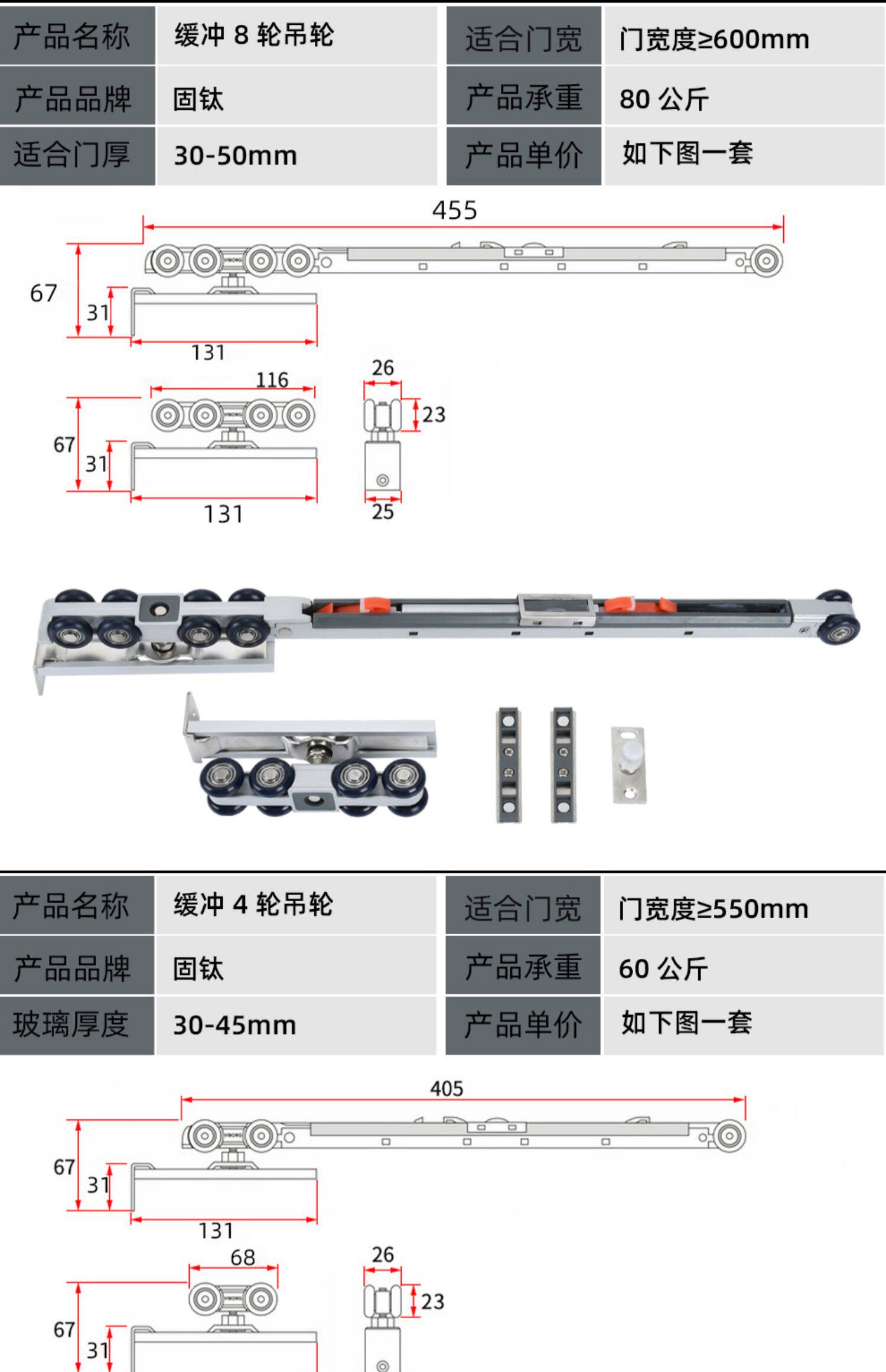 | 产品名称 | 缓冲 8 轮吊轮 | 适合门宽 | 门宽度≥600mm |
|---|---|---|---|
| 产品品牌 | 固钛 | 产品承重 | 80 公斤 |
| 适合门厚 | 30-50mm | 产品单价 | 如下图一套 |

455
67
31
131
116
26
23
67
31
131
25

| 产品名称 | 缓冲 4 轮吊轮 | 适合门宽 | 门宽度≥550mm |
|---|---|---|---|
| 产品品牌 | 固钛 | 产品承重 | 60 公斤 |
| 玻璃厚度 | 30-45mm | 产品单价 | 如下图一套 |

405
67
31
131
68
26
23
67
31