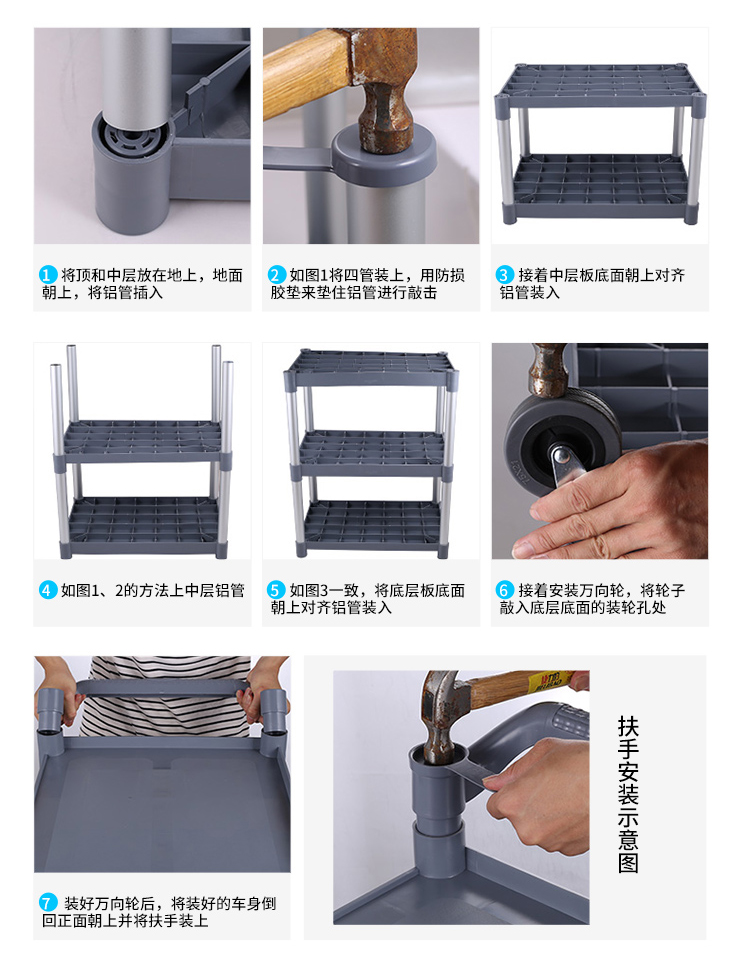 1 将顶和中层放在地上，地面朝上，将铝管插入

2 如图1将四管装上，用防损胶垫来垫住铝管进行敲击

3 接着中层板底面朝上对齐铝管装入

4 如图1、2的方法上中层铝管

5 如图3一致，将底层板底面朝上对齐铝管装入

6 接着安装万向轮，将轮子敲入底层底面的装轮孔处

7 装好万向轮后，将装好的车身倒回正面朝上并将扶手装上

扶手安装示意图