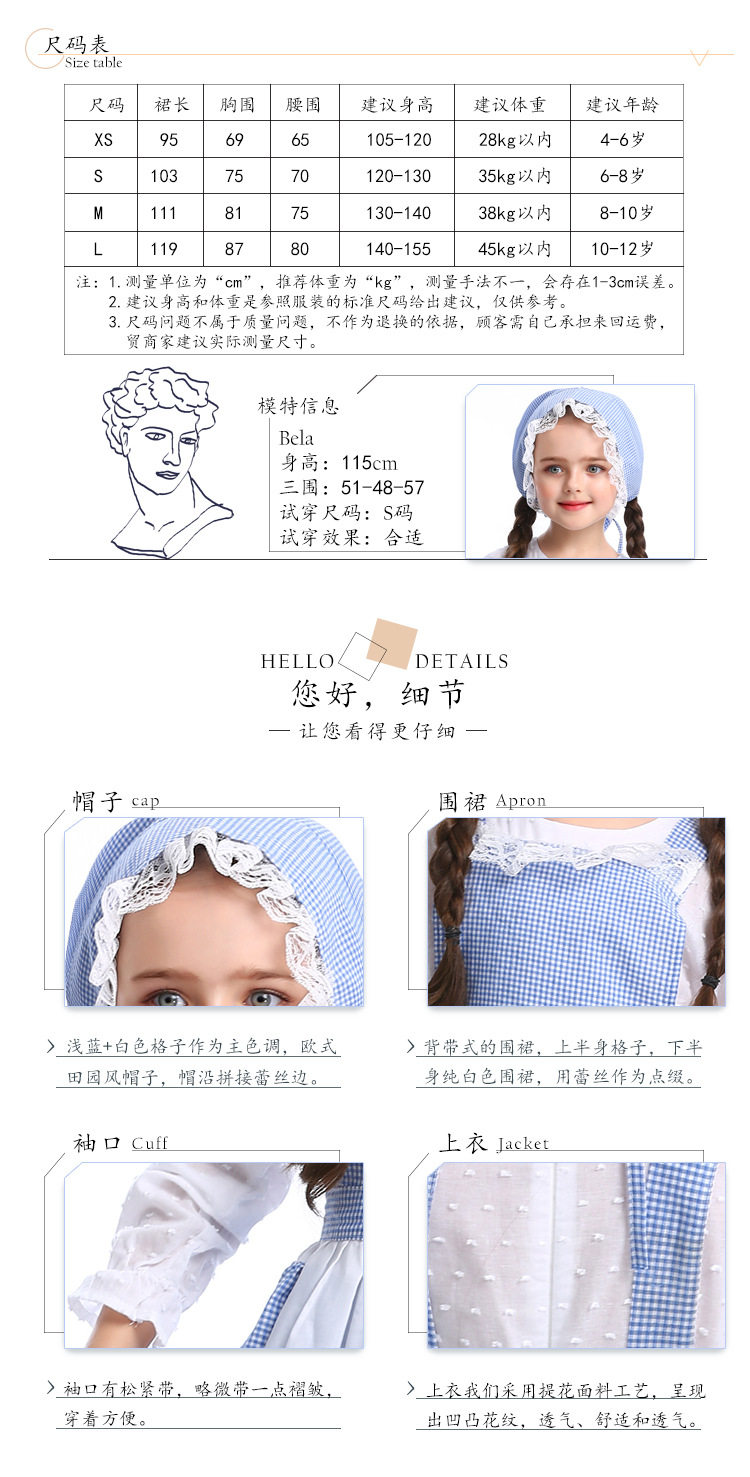 尺码表
Size table

| 尺码 | 裙长 | 胸围 | 腰围 | 建议身高 | 建议体重 | 建议年龄 |
|---|---|---|---|---|---|---|
| XS | 95 | 69 | 65 | 105-120 | 28kg以内 | 4-6岁 |
| S | 103 | 75 | 70 | 120-130 | 35kg以内 | 6-8岁 |
| M | 111 | 81 | 75 | 130-140 | 38kg以内 | 8-10岁 |
| L | 119 | 87 | 80 | 140-155 | 45kg以内 | 10-12岁 |

注：1.测量单位为“cm”，推荐体重为“kg”，测量手法不一，会存在1-3cm误差。
2.建议身高和体重是参照服装的标准尺码给出建议，仅供参考。
3.尺码问题不属于质量问题，不作为退换的依据，顾客需自己承担来回运费，贸商家建议实际测量尺寸。

模特信息
Bela
身高：115cm
三围：51-48-57
试穿尺码：S码
试穿效果：合适

HELLO DETAILS
您好，细节
— 让您看得更仔细 —

帽子 cap
浅蓝+白色格子作为主色调，欧式田园风帽子，帽沿拼接蕾丝边。

围裙 Apron
背带式的围裙，上半身格子，下半身纯白色围裙，用蕾丝作为点缀。

袖口 Cuff
袖口有松紧带，略微带一点褶皱，穿着方便。

上衣 Jacket
上衣我们采用提花面料工艺，呈现出凹凸花纹，透气、舒适和透气。