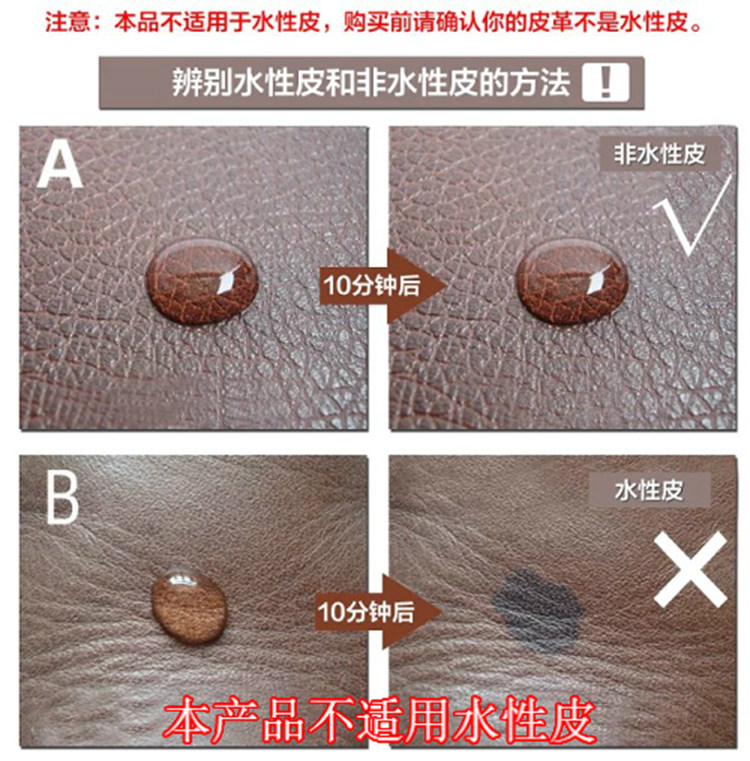 注意：本品不适用于水性皮，购买前请确认你的皮革不是水性皮。

辨别水性皮和非水性皮的方法 !

A

10分钟后

非水性皮

√

B

10分钟后

水性皮

×

本产品不适用水性皮