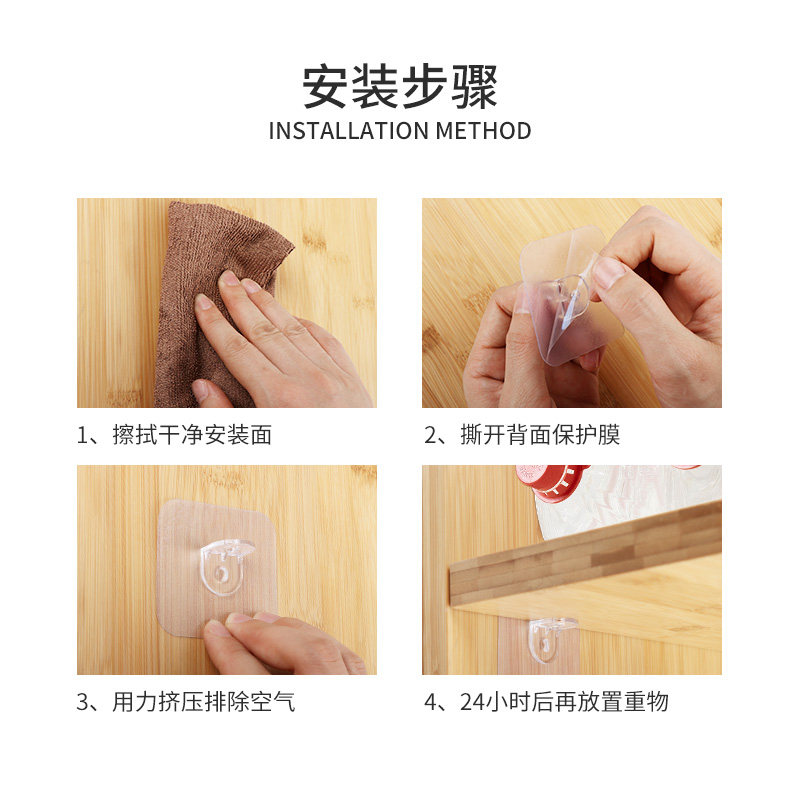 安装步骤
INSTALLATION METHOD

1、擦拭干净安装面

2、撕开背面保护膜

3、用力挤压排除空气

4、24小时后再放置重物