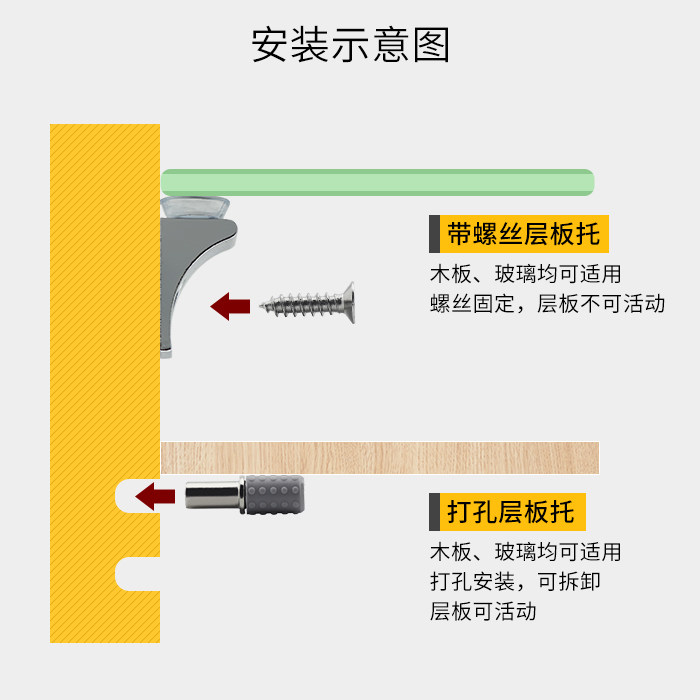 安装示意图

带螺丝层板托

木板、玻璃均可适用
螺丝固定，层板不可活动

打孔层板托

木板、玻璃均可适用
打孔安装，可拆卸
层板可活动