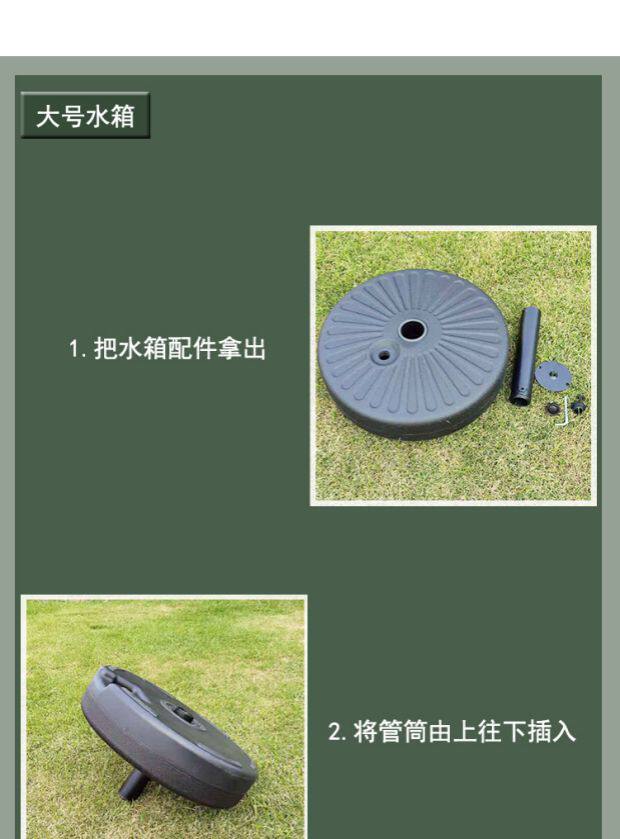 大号水箱

1. 把水箱配件拿出

2. 将管筒由上往下插入