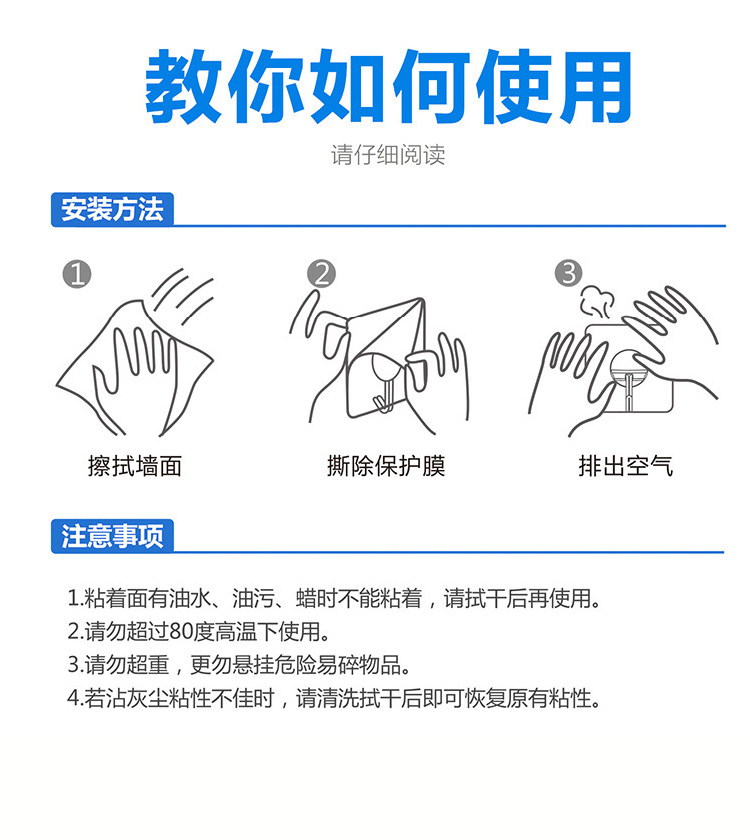 教你如何使用

请仔细阅读

安装方法

1
擦拭墙面

2
撕除保护膜

3
排出空气

注意事项

1.粘着面有油水、油污、蜡时不能粘着，请拭干后再使用。
2.请勿超过80度高温下使用。
3.请勿超重，更勿悬挂危险易碎物品。
4.若沾灰尘粘性不佳时，请清洗拭干后即可恢复原有粘性。