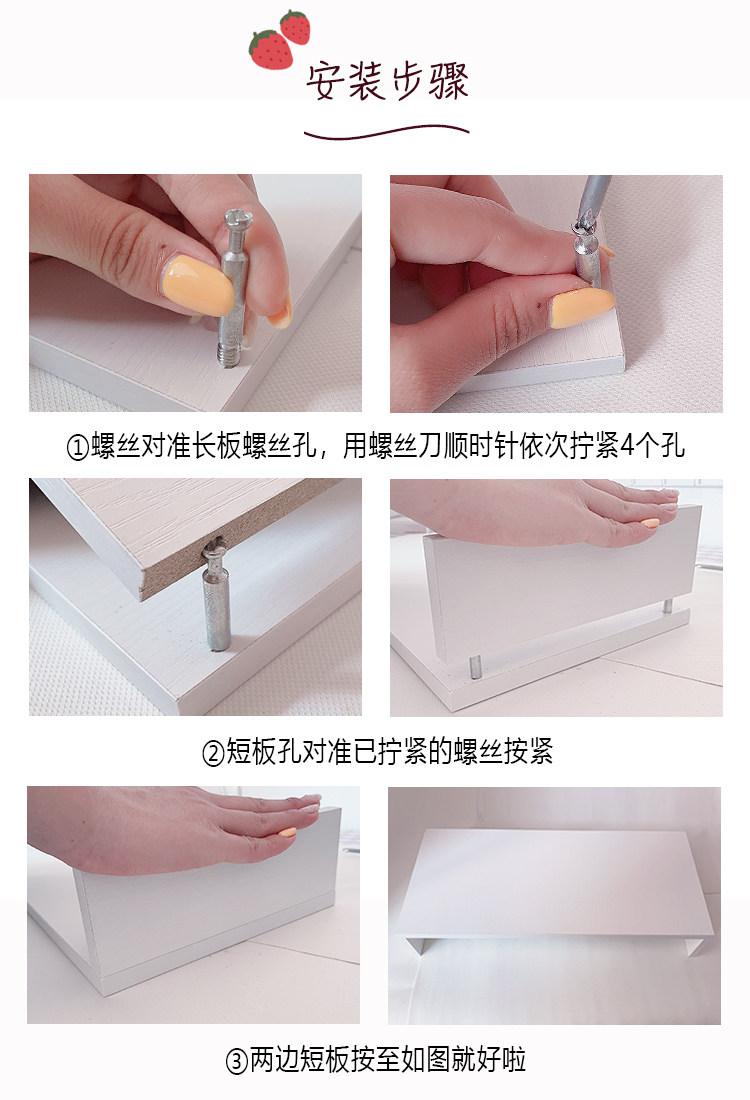 安装步骤

①螺丝对准长板螺丝孔，用螺丝刀顺时针依次拧紧4个孔

②短板孔对准已拧紧的螺丝按紧

③两边短板按至如图就好啦