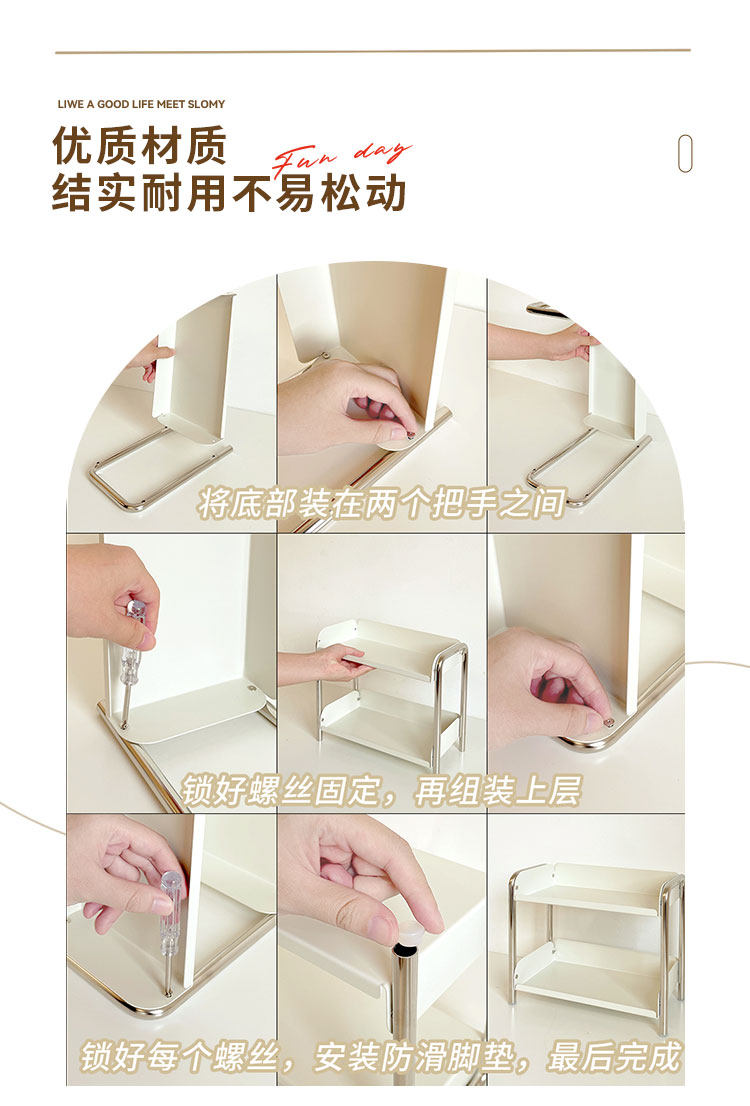 LIWE A GOOD LIFE MEET SLOMY

优质材质
结实耐用不易松动

Fun day

将底部装在两个把手之间

锁好螺丝固定，再组装上层

锁好每个螺丝，安装防滑脚垫，最后完成