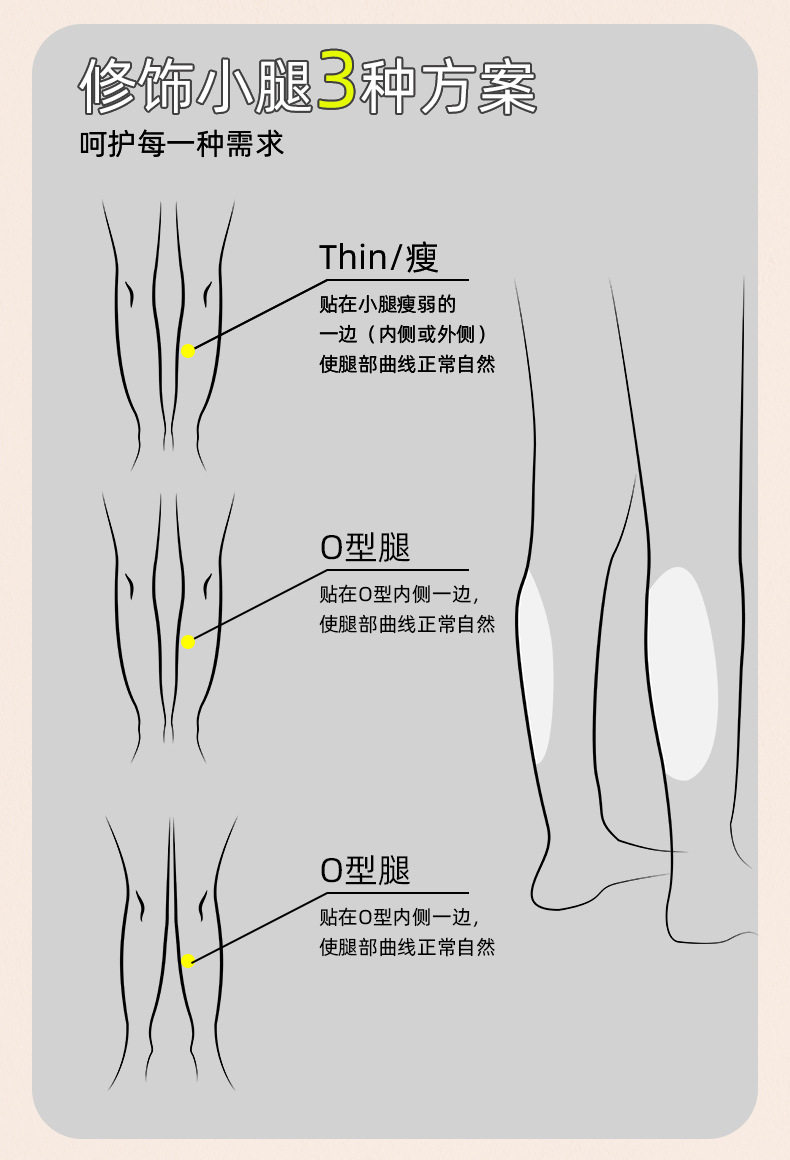 修饰小腿3种方案

呵护每一种需求

Thin/瘦

贴在小腿瘦弱的一边（内侧或外侧）使腿部曲线正常自然

O型腿

贴在O型内侧一边，使腿部曲线正常自然

O型腿

贴在O型内侧一边，使腿部曲线正常自然