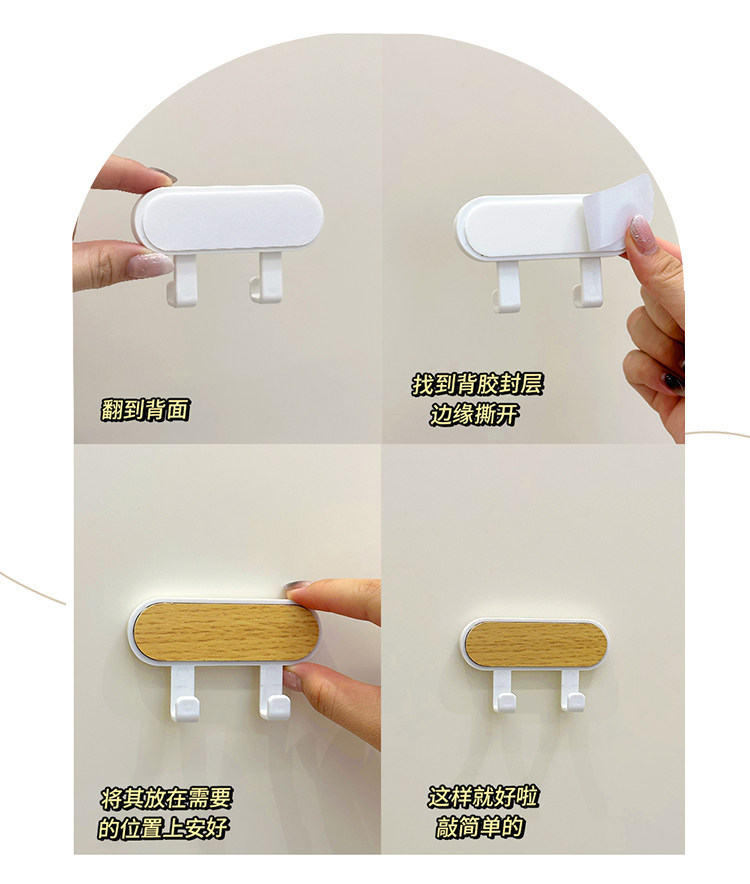 翻到背面

找到背胶封层
边缘撕开

将其放在需要
的位置上安好

这样就好啦
敲简单的