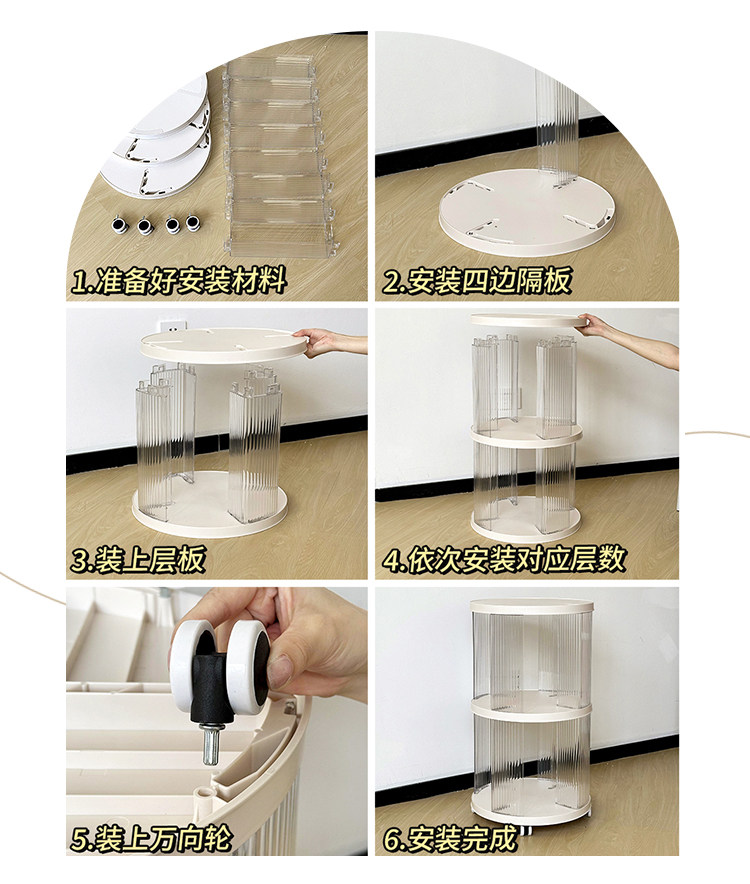 1.准备好安装材料

2.安装四边隔板

3.装上层板

4.依次安装对应层数

5.装上万向轮

6.安装完成