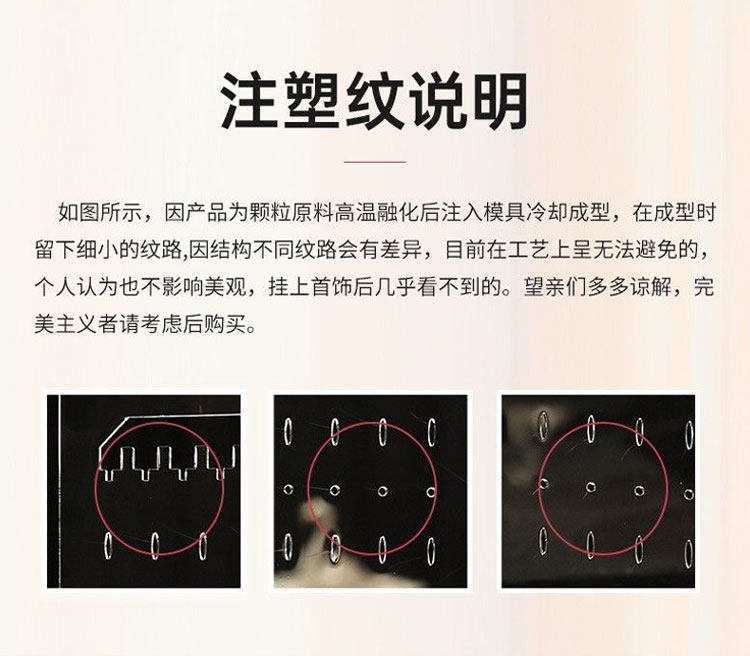 注塑纹说明

如图所示，因产品为颗粒原料高温融化后注入模具冷却成型，在成型时留下细小的纹路,因结构不同纹路会有差异，目前在工艺上呈无法避免的，个人认为也不影响美观，挂上首饰后几乎看不到的。望亲们多多谅解，完美主义者请考虑后购买。