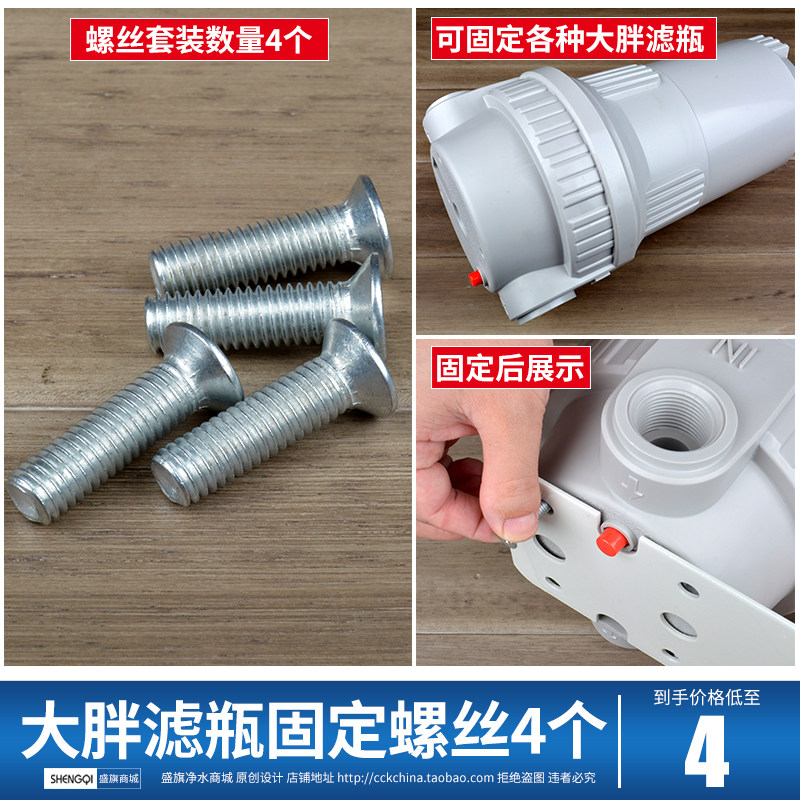 螺丝套装数量4个

可固定各种大胖滤瓶

固定后展示

IN

大胖滤瓶固定螺丝4个

到手价格低至

4

SHENGQI 盛旗商城

盛旗净水商城 原创设计 店铺地址 http://cckchina.taobao.com 拒绝盗图 违者必究