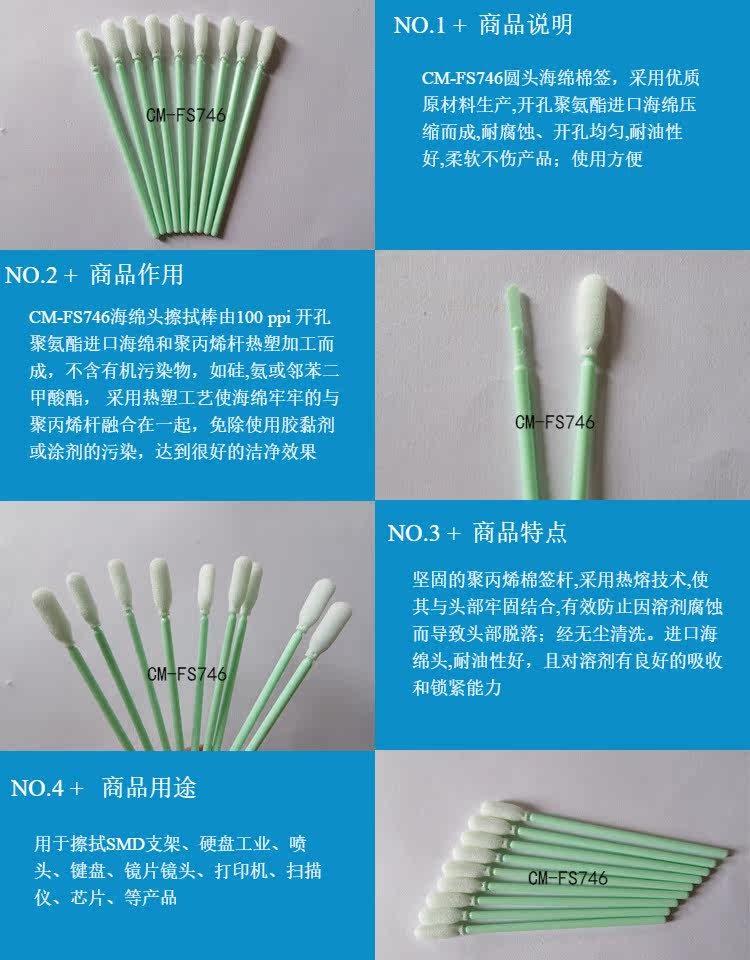 CM-FS746

NO.1 + 商品说明

CM-FS746圆头海绵棉签，采用优质原材料生产，开孔聚氨酯进口海绵压缩而成，耐腐蚀、开孔均匀，耐油性好，柔软不伤产品；使用方便

NO.2 + 商品作用

CM-FS746海绵头擦拭棒由100 ppi 开孔聚氨酯进口海绵和聚丙烯杆热塑加工而成，不含有机污染物，如硅，氨或邻苯二甲酸酯，采用热塑工艺使海绵牢牢的与聚丙烯杆融合在一起，免除使用胶黏剂或涂剂的污染，达到很好的洁净效果

CM-FS746

CM-FS746

NO.3 + 商品特点

坚固的聚丙烯棉签杆，采用热熔技术，使其与头部牢固结合，有效防止因溶剂腐蚀而导致头部脱落；经无尘清洗。进口海绵头，耐油性好，且对溶剂有良好的吸收和锁紧能力

NO.4 + 商品用途

用于擦拭SMD支架、硬盘工业、喷头、键盘、镜片镜头、打印机、扫描仪、芯片、等产品

CM-FS746