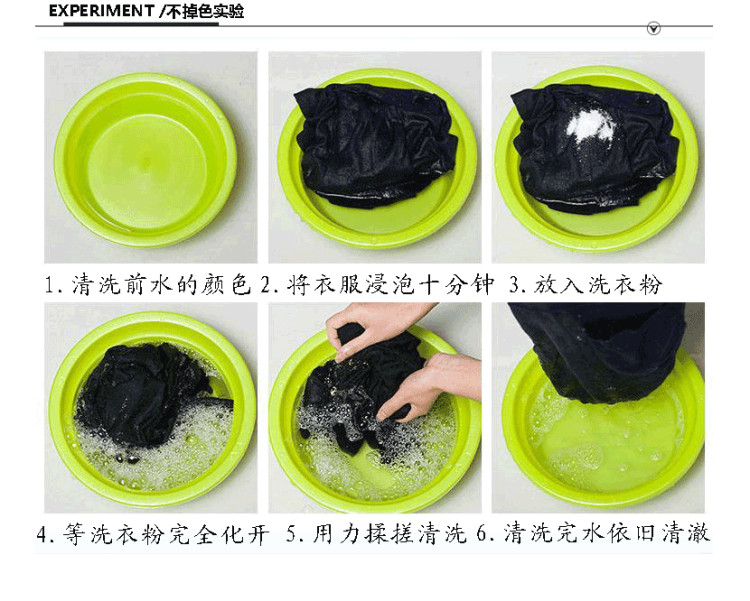 EXPERIMENT /不掉色实验

1. 清洗前水的颜色 2. 将衣服浸泡十分钟 3. 放入洗衣粉

4. 等洗衣粉完全化开 5. 用力揉搓清洗 6. 清洗完水依旧清澈