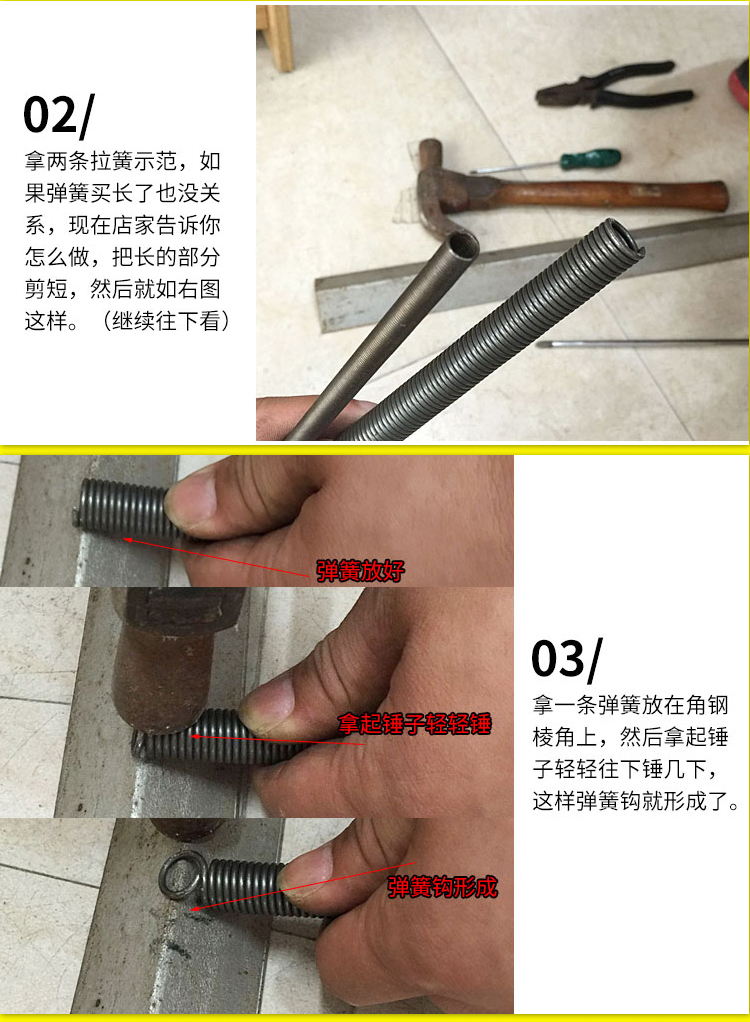 02/

拿两条拉簧示范，如果弹簧买长了也没关系，现在店家告诉你怎么做，把长的部分剪短，然后就如右图这样。（继续往下看）

弹簧放好

拿起锤子轻轻锤

弹簧钩形成

03/

拿一条弹簧放在角钢棱角上，然后拿起锤子轻轻往下锤几下，这样弹簧钩就形成了。