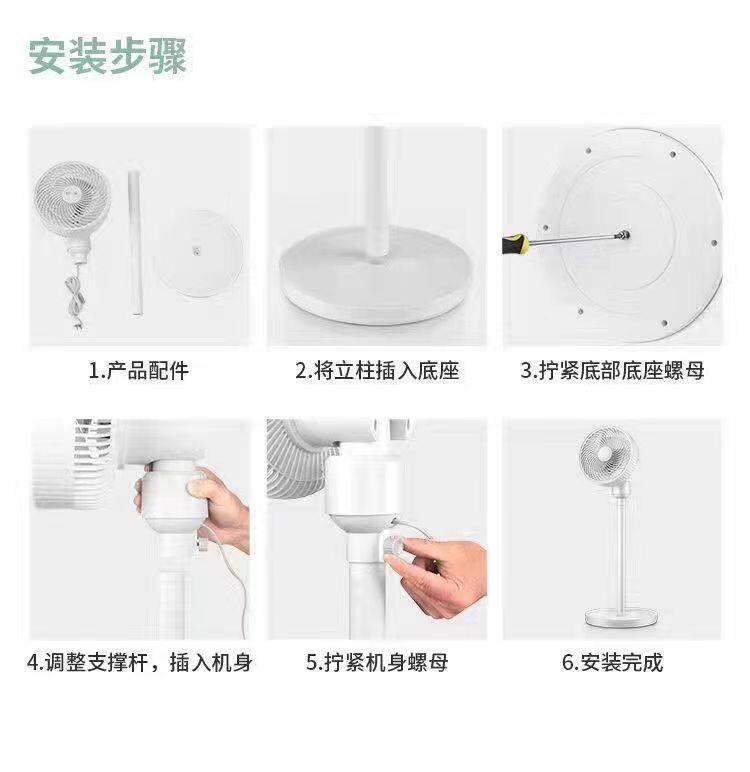 安装步骤

1.产品配件

2.将立柱插入底座

3.拧紧底部底座螺母

4.调整支撑杆，插入机身

5.拧紧机身螺母

6.安装完成