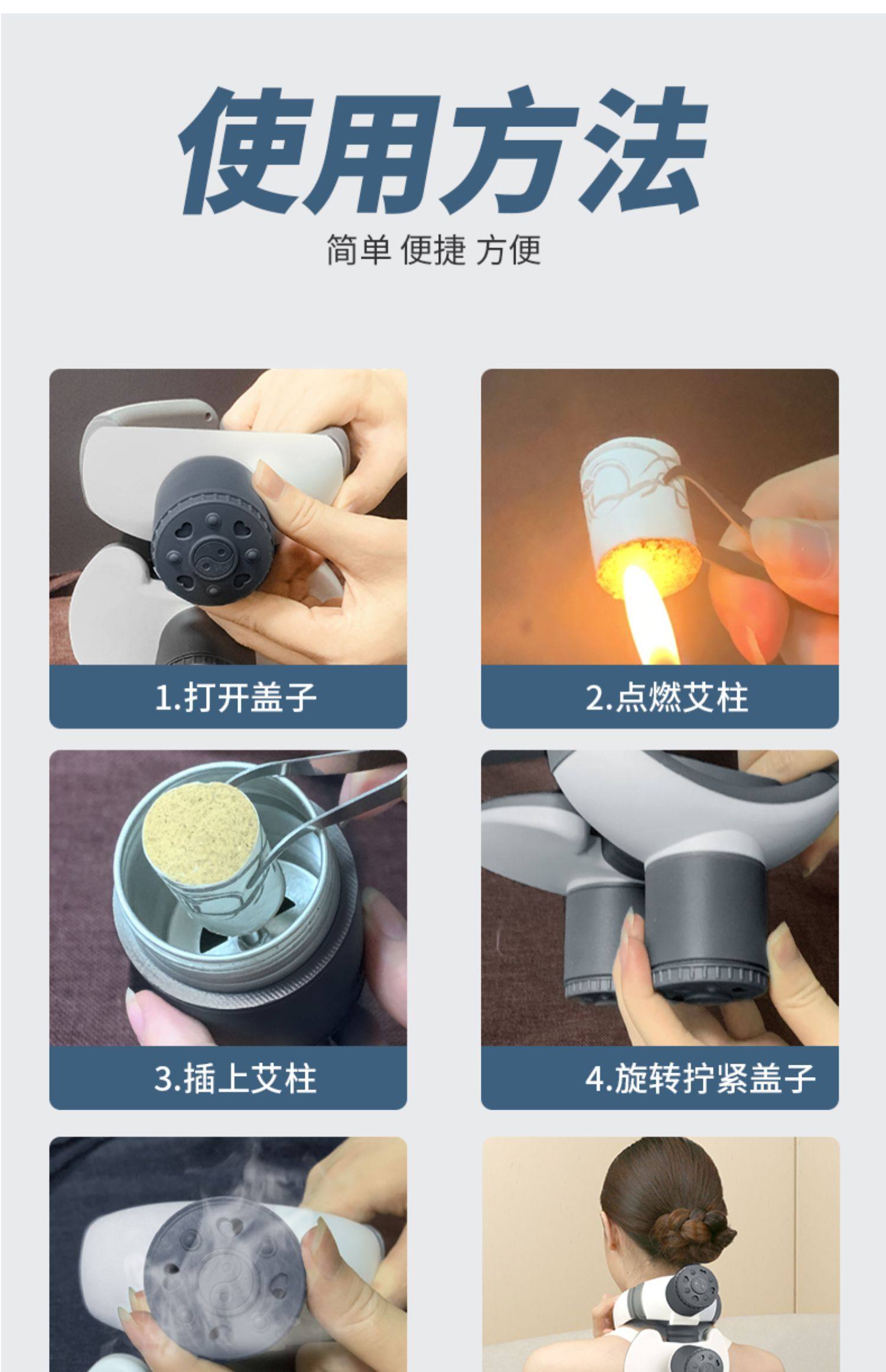 使用方法

简单 便捷 方便

1.打开盖子

2.点燃艾柱

3.插上艾柱

4.旋转拧紧盖子