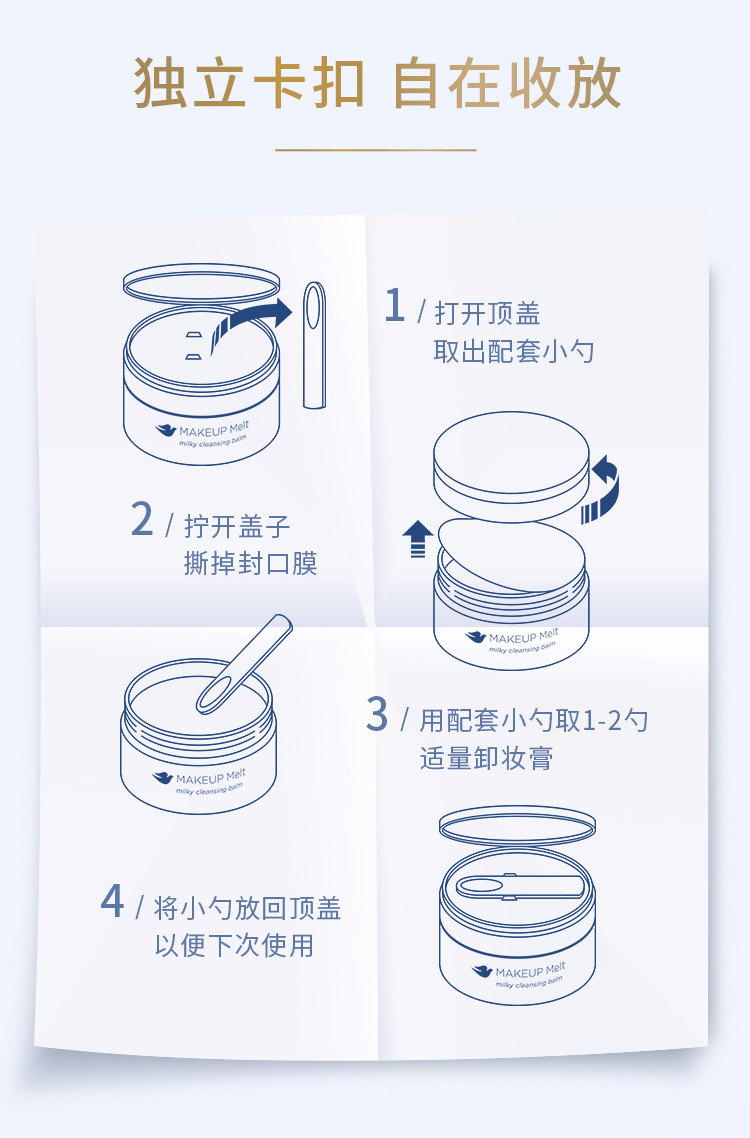 独立卡扣 自在收放

MAKEUP Melt
milky cleansing balm

1 / 打开顶盖
取出配套小勺

2 / 拧开盖子
撕掉封口膜

MAKEUP Melt
milky cleansing balm

MAKEUP Melt
milky cleansing balm

3 / 用配套小勺取1-2勺
适量卸妆膏

4 / 将小勺放回顶盖
以便下次使用

MAKEUP Melt
milky cleansing balm