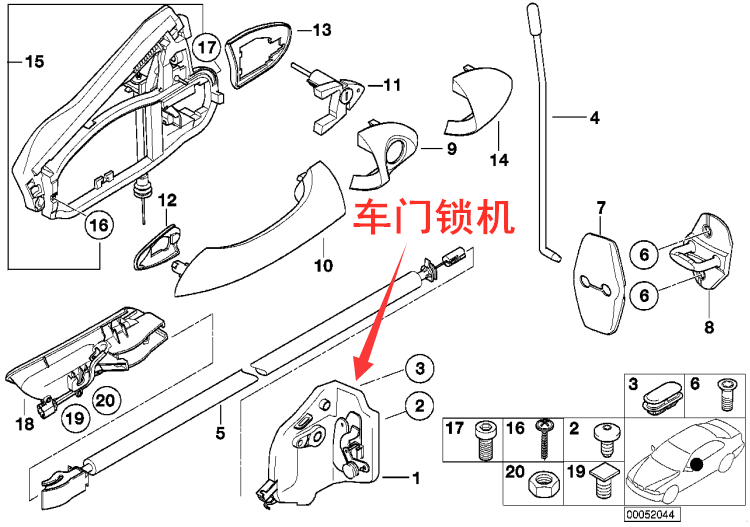 15
17
13
11
4
9
14
12
16
10
车门锁机
7
6
6
8
18
19
20
5
3
2
1
3
6
17
16
2
20
19
00052044