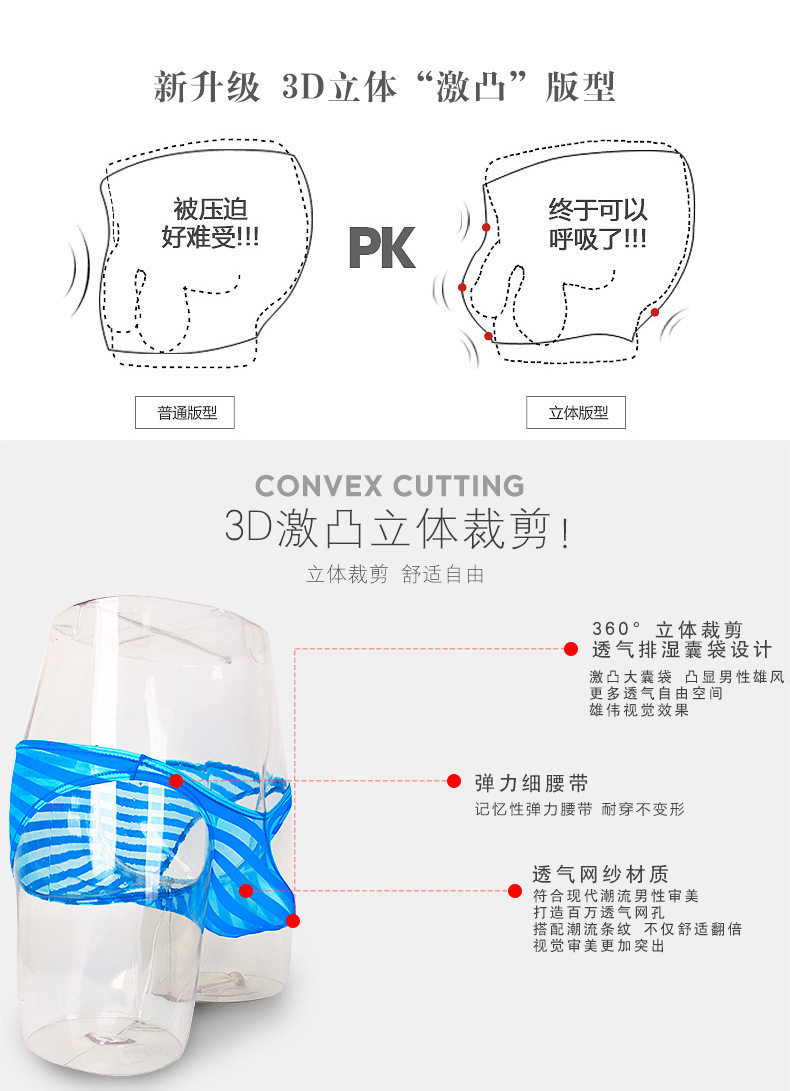 新升级 3D立体“激凸”版型

被压迫
好难受!!!

PK

终于可以
呼吸了!!!

普通版型

立体版型

CONVEX CUTTING
3D激凸立体裁剪!
立体裁剪 舒适自由

360° 立体裁剪
透气排湿囊袋设计
激凸大囊袋 凸显男性雄风
更多透气自由空间
雄伟视觉效果

弹力细腰带
记忆性弹力腰带 耐穿不变形

透气网纱材质
符合现代潮流男性审美
打造百万透气网孔
搭配潮流条纹 不仅舒适翻倍
视觉审美更加突出