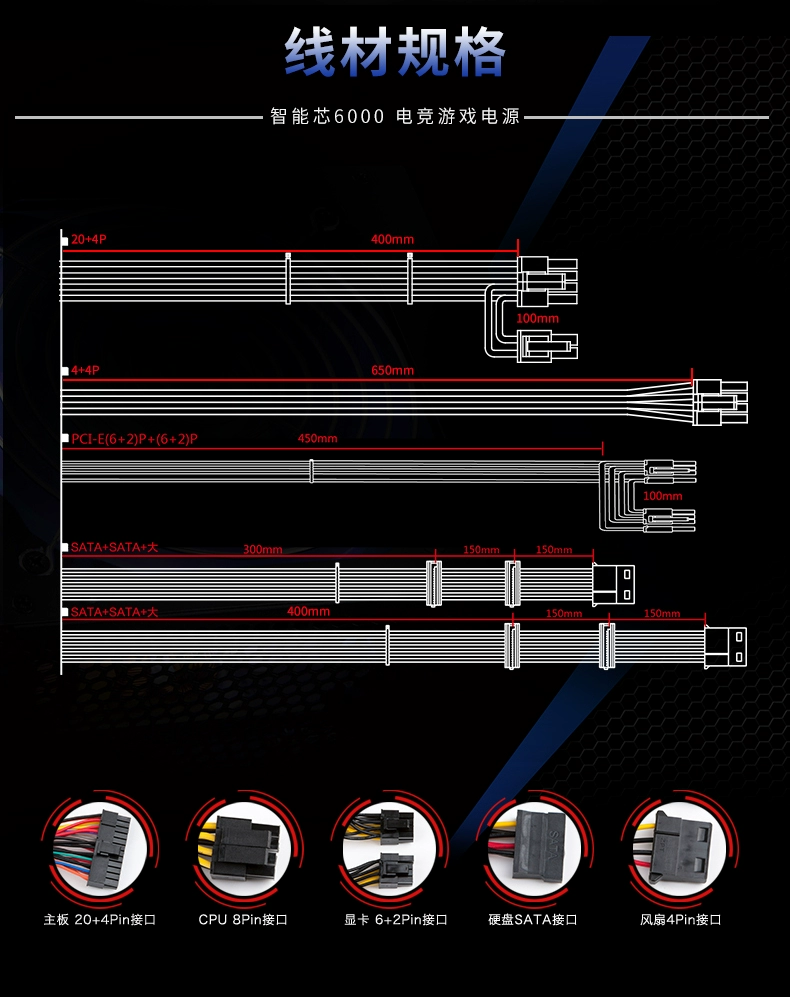 线材规格

智能芯6000 电竞游戏电源

20+4P
400mm
100mm

4+4P
650mm

PCI-E(6+2)P+(6+2)P
450mm
100mm

SATA+SATA+大
300mm
150mm
150mm

SATA+SATA+大
400mm
150mm
150mm

主板 20+4Pin接口
CPU 8Pin接口
显卡 6+2Pin接口
硬盘SATA接口
风扇4Pin接口