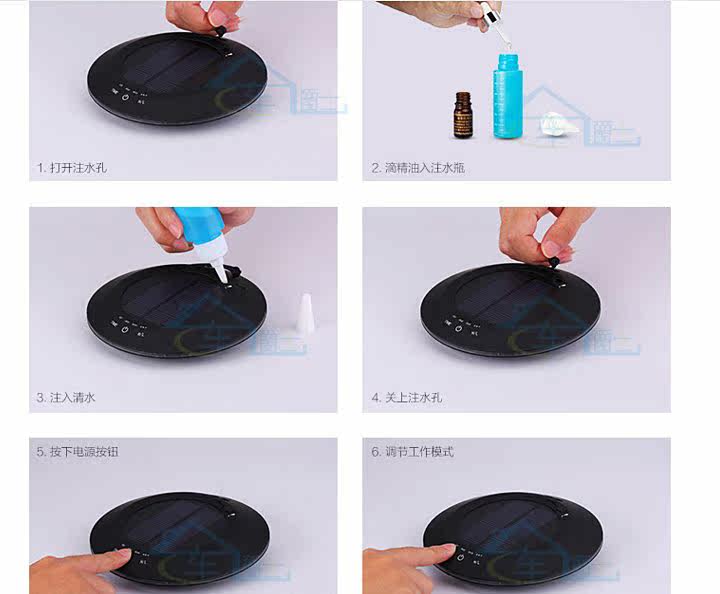 1. 打开注水孔

2. 滴精油入注水瓶

3. 注入清水

4. 关上注水孔

5. 按下电源按钮

6. 调节工作模式