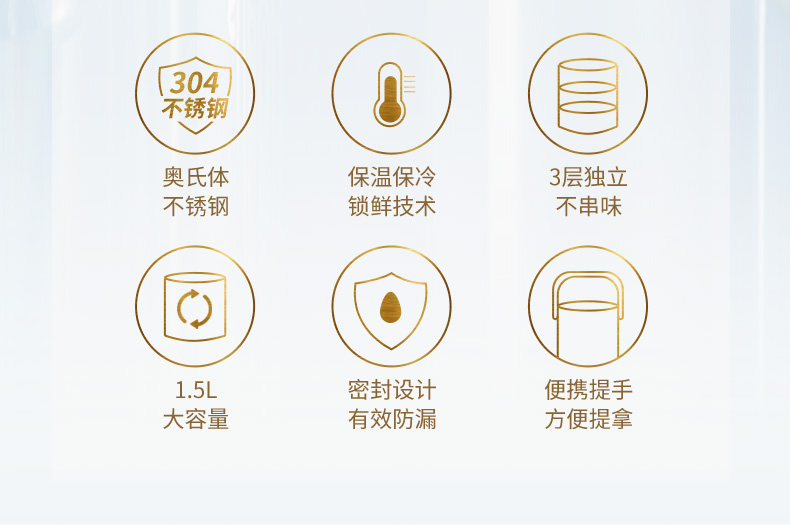 304
不锈钢

奥氏体
不锈钢

保温保冷
锁鲜技术

3层独立
不串味

1.5L
大容量

密封设计
有效防漏

便携提手
方便提拿