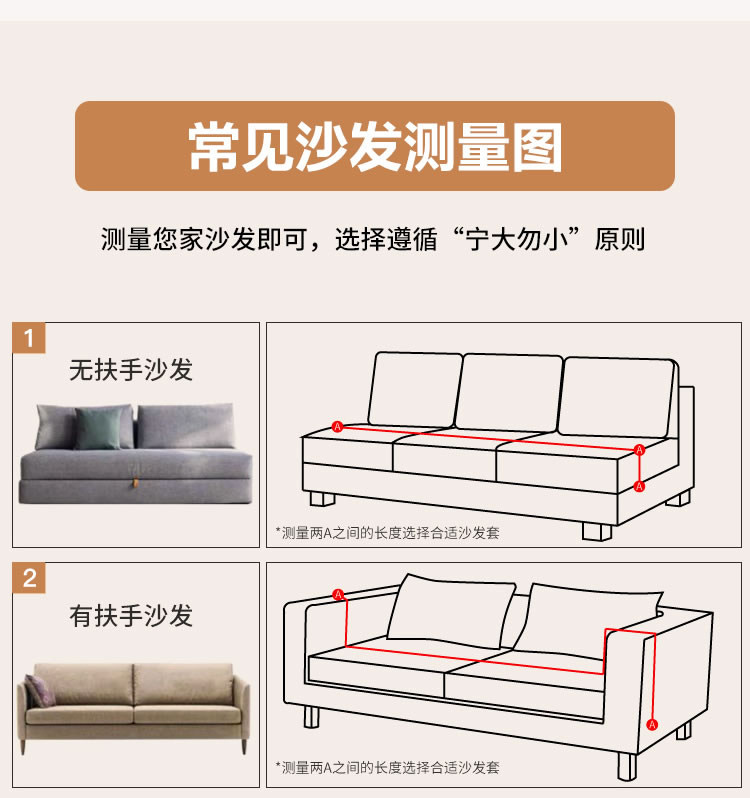 常见沙发测量图

测量您家沙发即可，选择遵循“宁大勿小”原则

1

无扶手沙发

A A A

*测量两A之间的长度选择合适沙发套

2

有扶手沙发

A A

*测量两A之间的长度选择合适沙发套