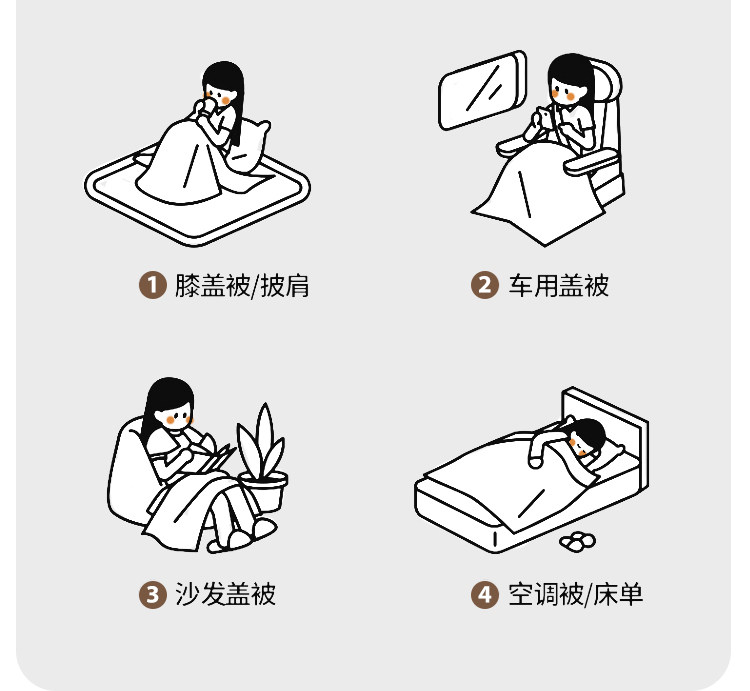 1 膝盖被/披肩

2 车用盖被

3 沙发盖被

4 空调被/床单