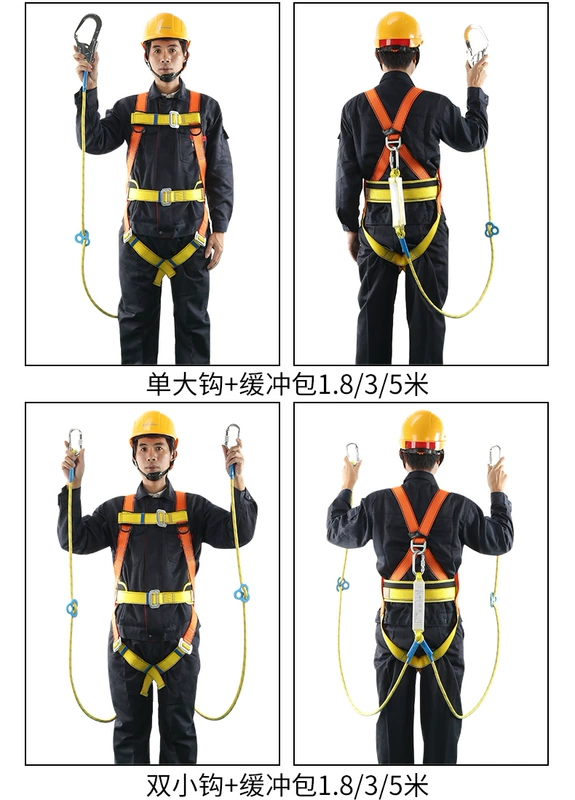 单大钩+缓冲包1.8/3/5米

双小钩+缓冲包1.8/3/5米