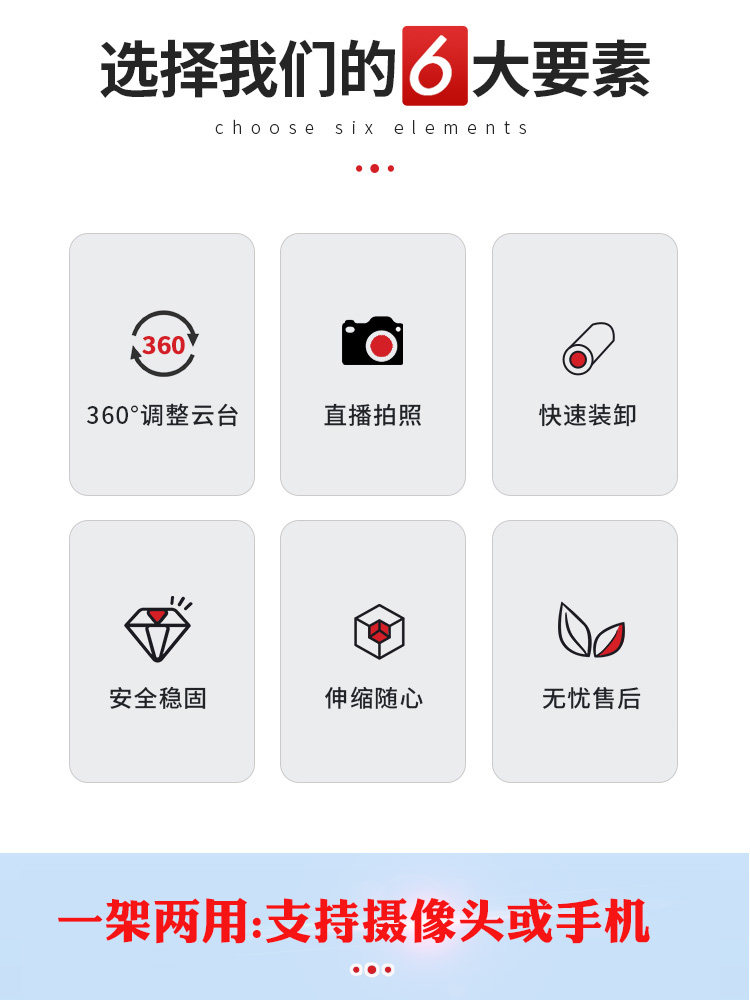 选择我们的6大要素

choose six elements

360

360°调整云台

直播拍照

快速装卸

安全稳固

伸缩随心

无忧售后

一架两用:支持摄像头或手机