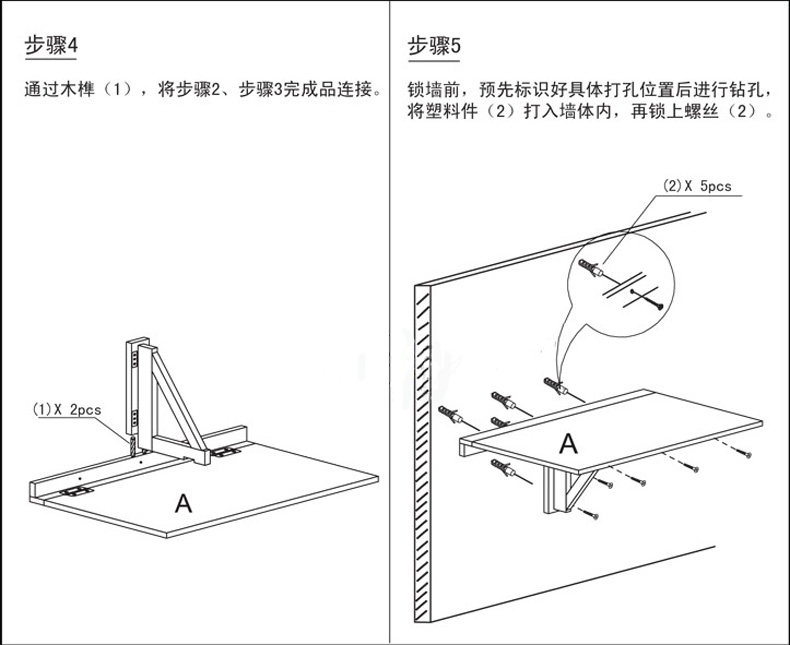 步骤4

通过木榫（1），将步骤2、步骤3完成品连接。

(1)X 2pcs

A

步骤5

锁墙前，预先标识好具体打孔位置后进行钻孔，将塑料件（2）打入墙体内，再锁上螺丝（2）。

(2)X 5pcs

A