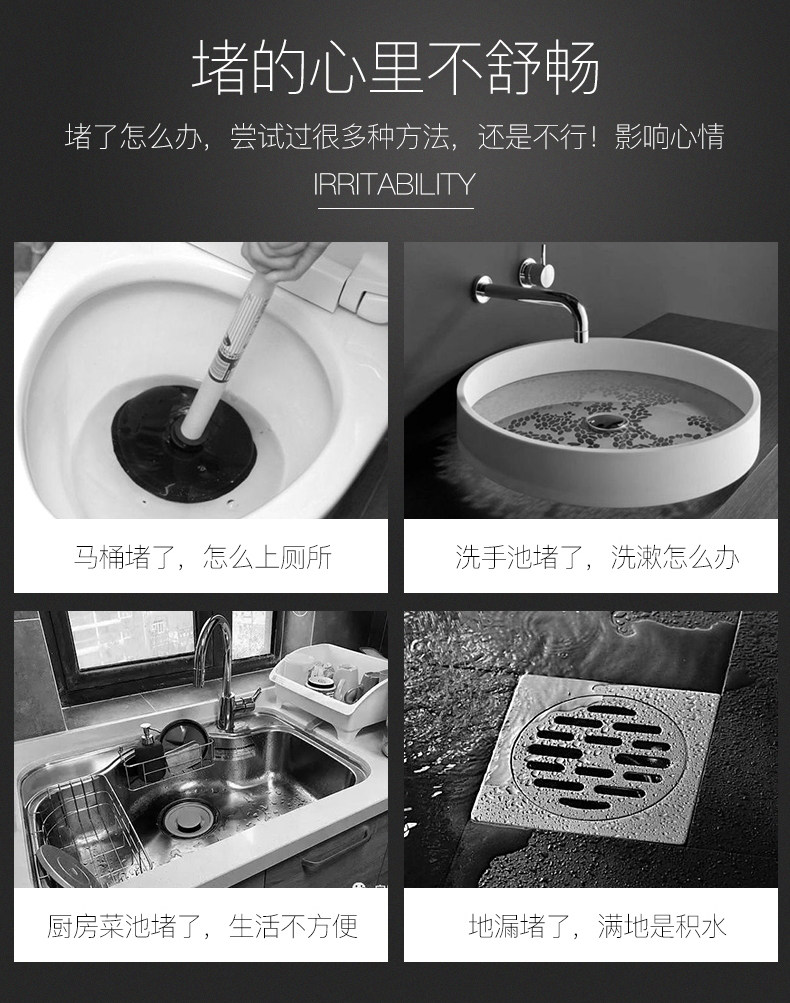 堵的心里不舒畅

堵了怎么办，尝试过很多种方法，还是不行！影响心情

IRRITABILITY

马桶堵了，怎么上厕所

洗手池堵了，洗漱怎么办

厨房菜池堵了，生活不方便

地漏堵了，满地是积水