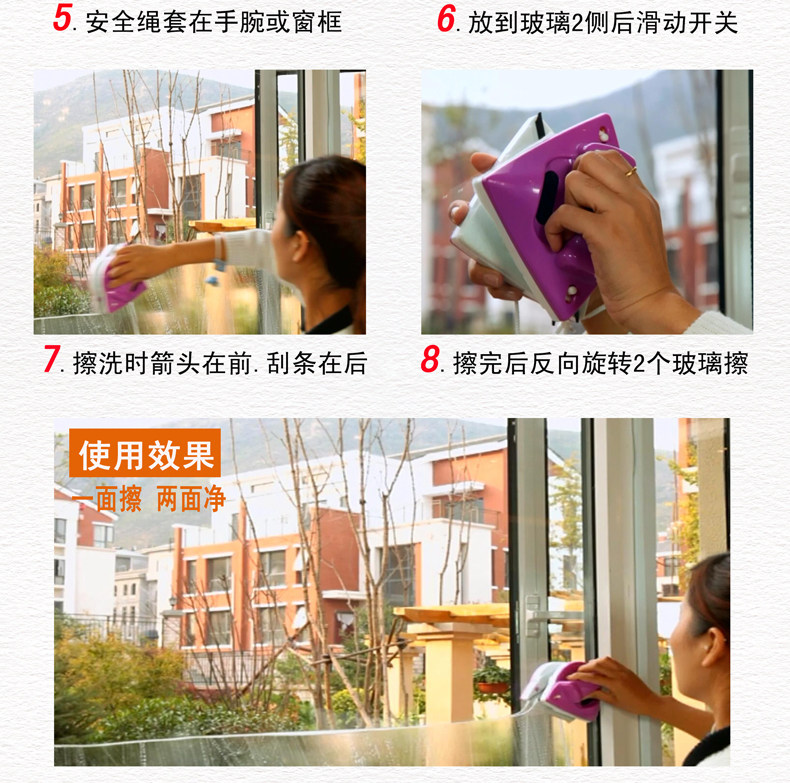 5. 安全绳套在手腕或窗框

6. 放到玻璃2侧后滑动开关

7. 擦洗时箭头在前. 刮条在后

8. 擦完后反向旋转2个玻璃擦

使用效果

一面擦 两面净