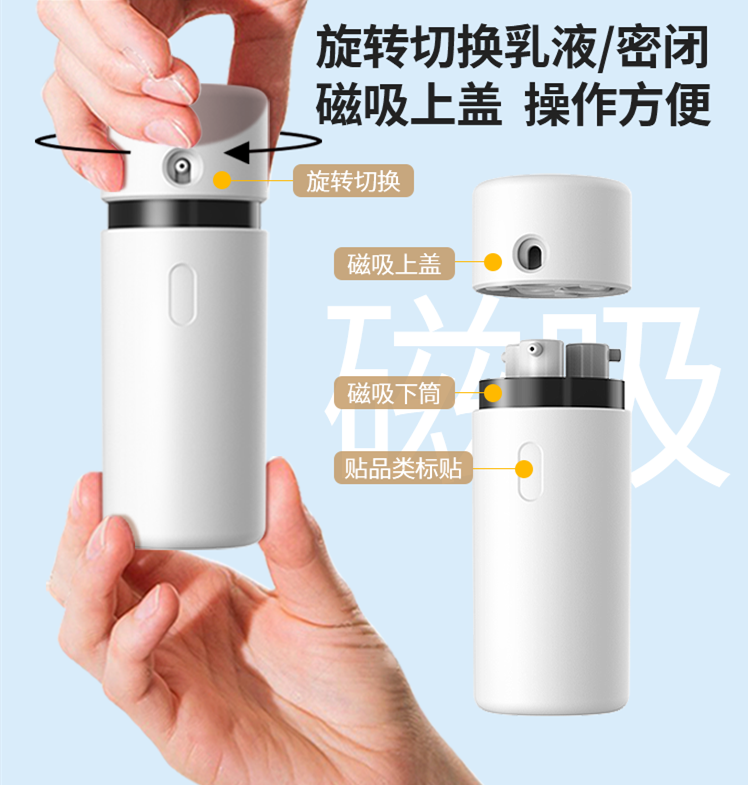 旋转切换乳液/密闭
磁吸上盖 操作方便

旋转切换

磁吸上盖

磁吸

磁吸下筒

贴品类标贴