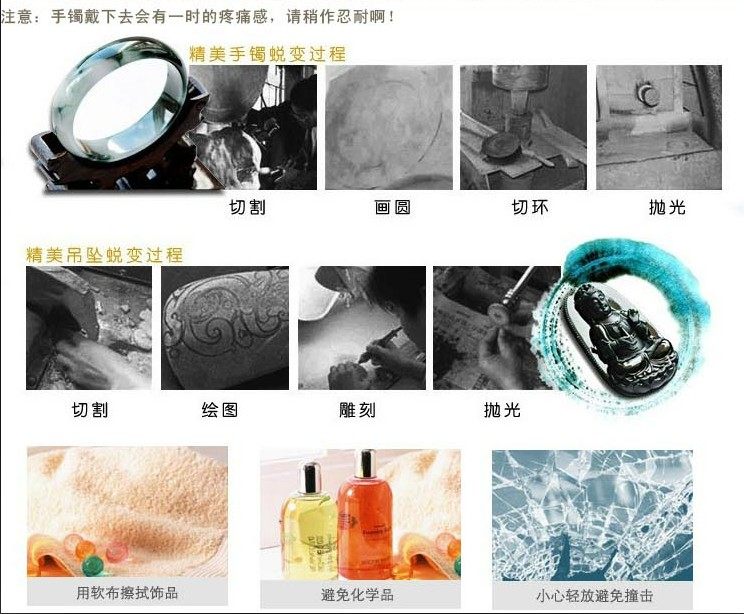 注意：手镯戴下去会有一时的疼痛感，请稍作忍耐啊！

精美手镯蜕变过程

切割　画圆　切环　抛光

精美吊坠蜕变过程

切割　绘图　雕刻　抛光

用软布擦拭饰品　避免化学品　小心轻放避免撞击