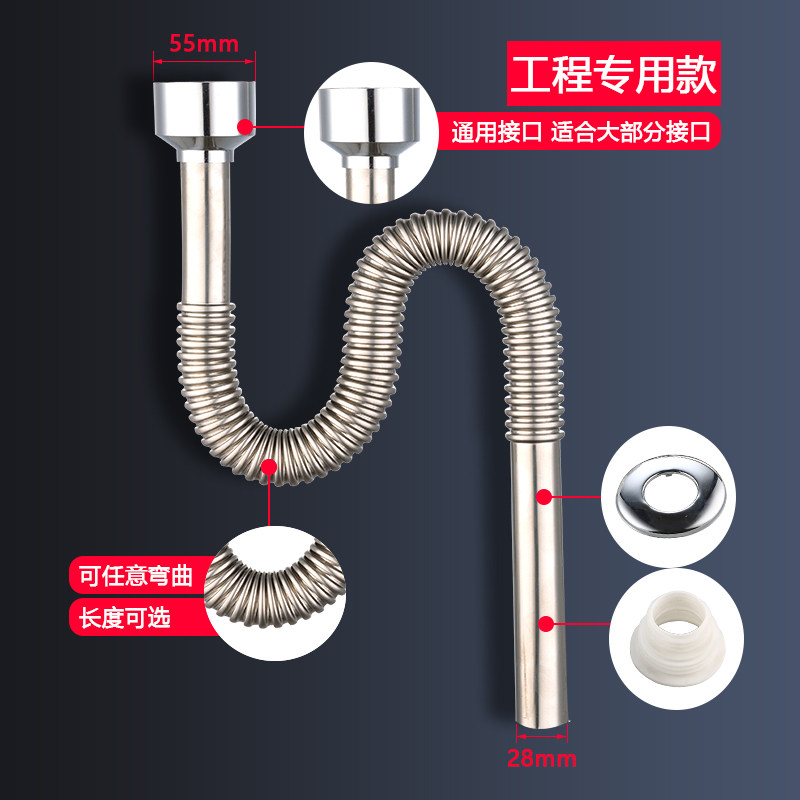 55mm

工程专用款

通用接口 适合大部分接口

可任意弯曲

长度可选

28mm