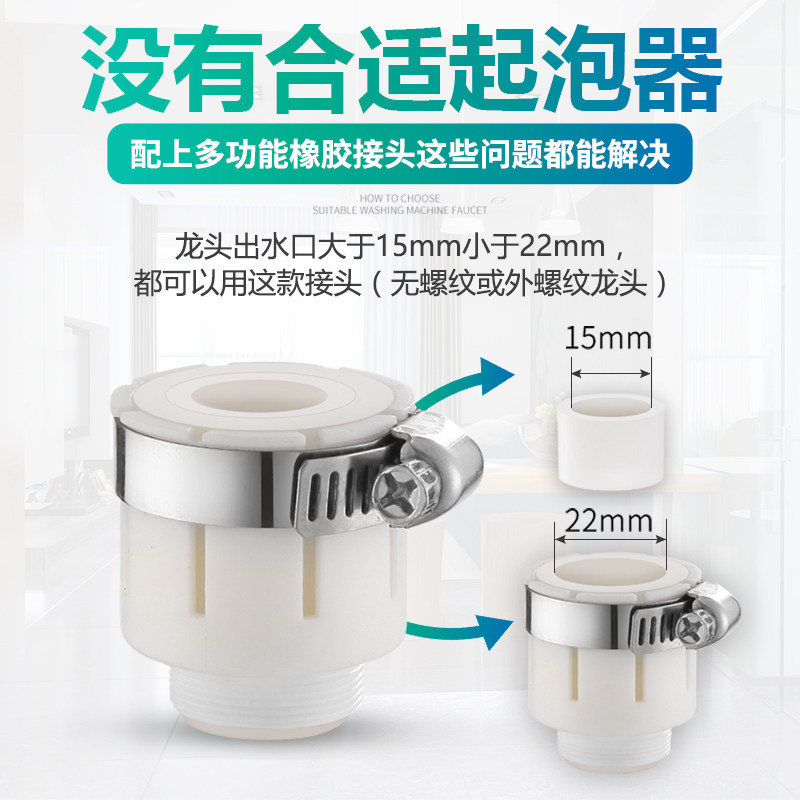 没有合适起泡器

配上多功能橡胶接头这些问题都能解决

HOW TO CHOOSE
SUITABLE WASHING MACHINE FAUCET

龙头出水口大于15mm小于22mm，
都可以用这款接头（无螺纹或外螺纹龙头）

15mm

22mm