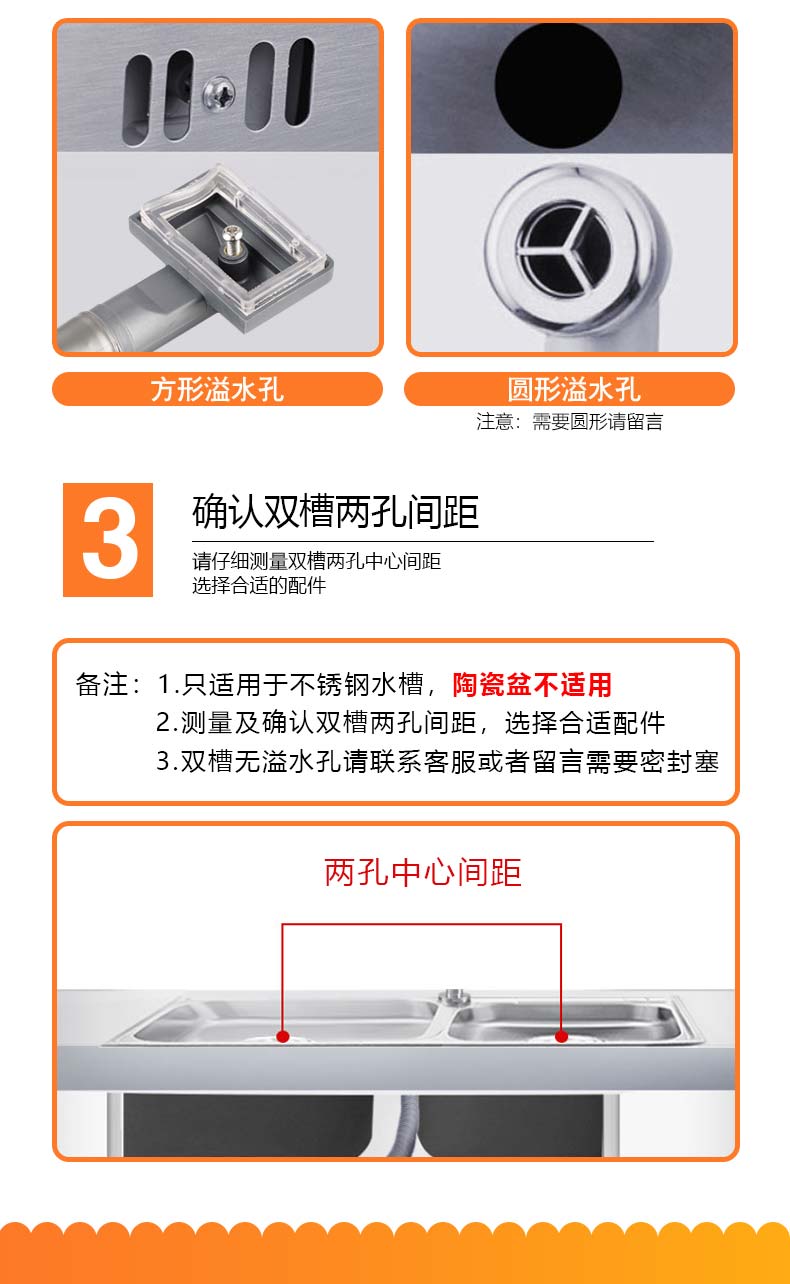 方形溢水孔

圆形溢水孔

注意：需要圆形请留言

3

确认双槽两孔间距

请仔细测量双槽两孔中心间距
选择合适的配件

备注：1.只适用于不锈钢水槽，陶瓷盆不适用
2.测量及确认双槽两孔间距，选择合适配件
3.双槽无溢水孔请联系客服或者留言需要密封塞

两孔中心间距